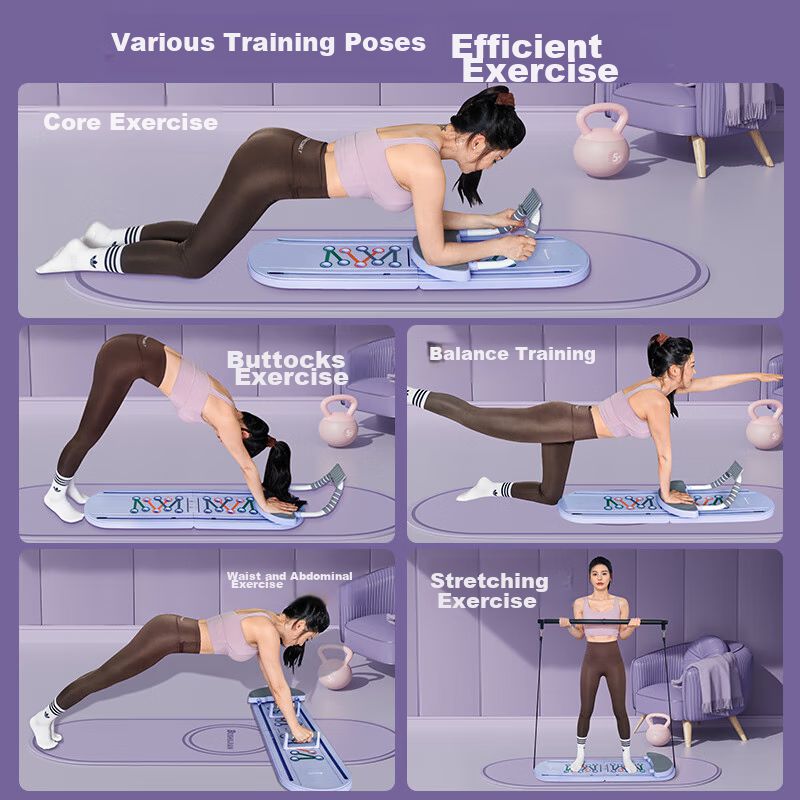 Various Training Poses

Efficient Exercise

Core Exercise

Buttocks Exercise

Balance Training

Waist and Abdominal Exercise

Stretching Exercise