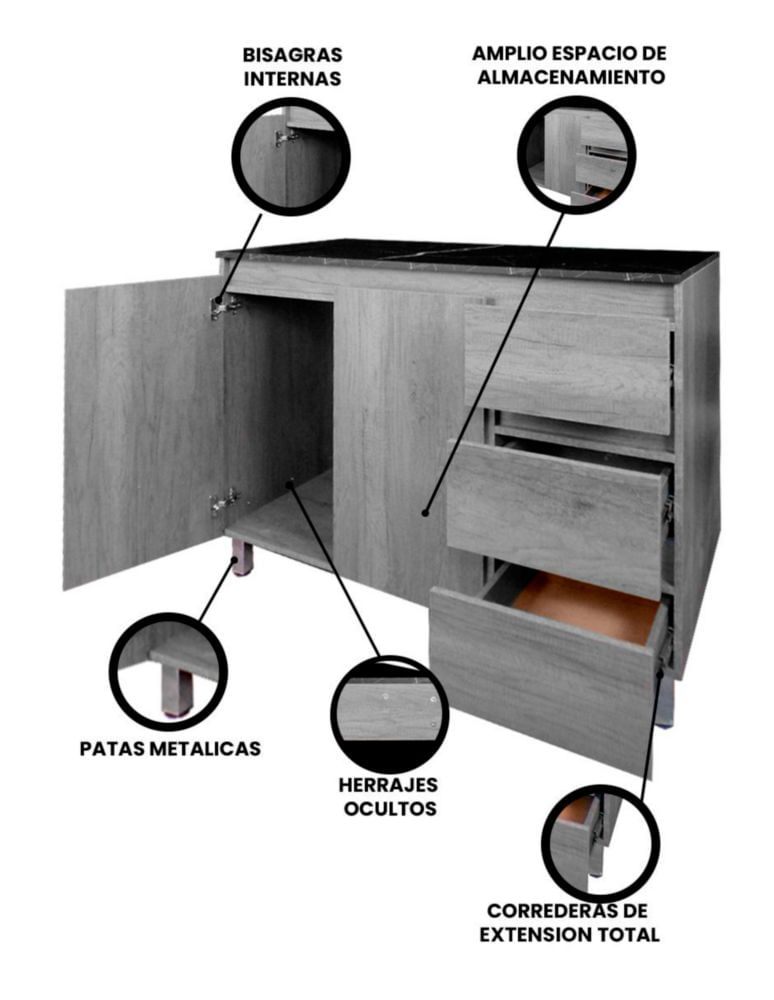 BISAGRAS INTERNAS

AMPLIO ESPACIO DE ALMACENAMIENTO

PATAS METALICAS

HERRAJES OCULTOS

CORREDERAS DE EXTENSION TOTAL