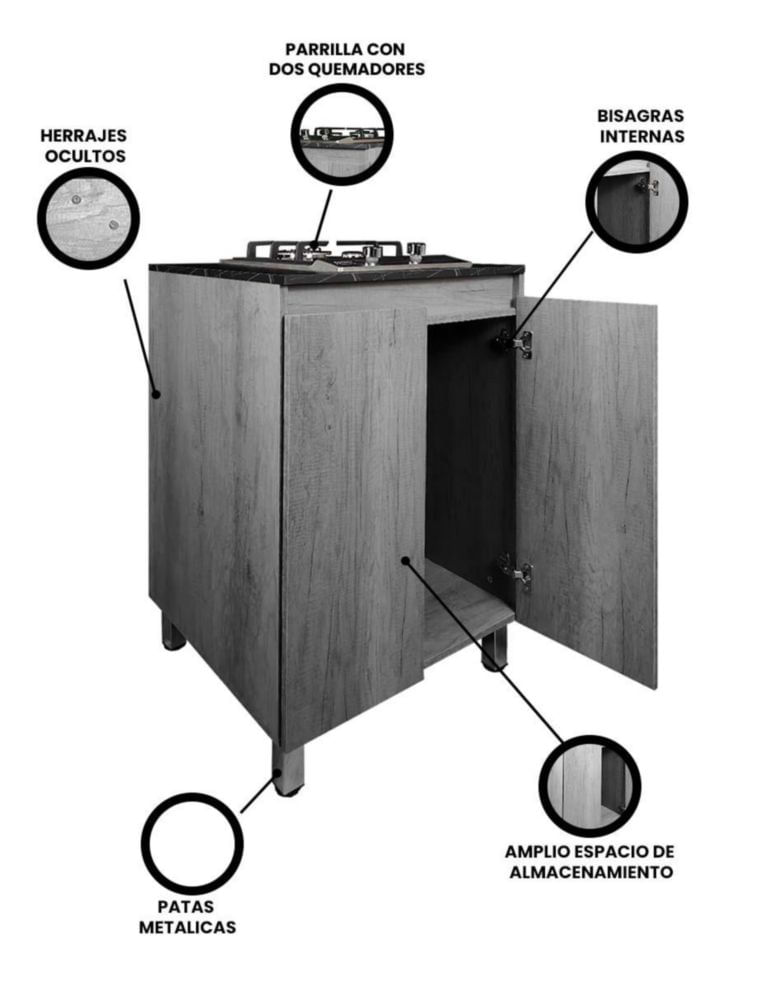 PARRILLA CON DOS QUEMADORES

HERRAJES OCULTOS

BISAGRAS INTERNAS

AMPLIO ESPACIO DE ALMACENAMIENTO

PATAS METALICAS