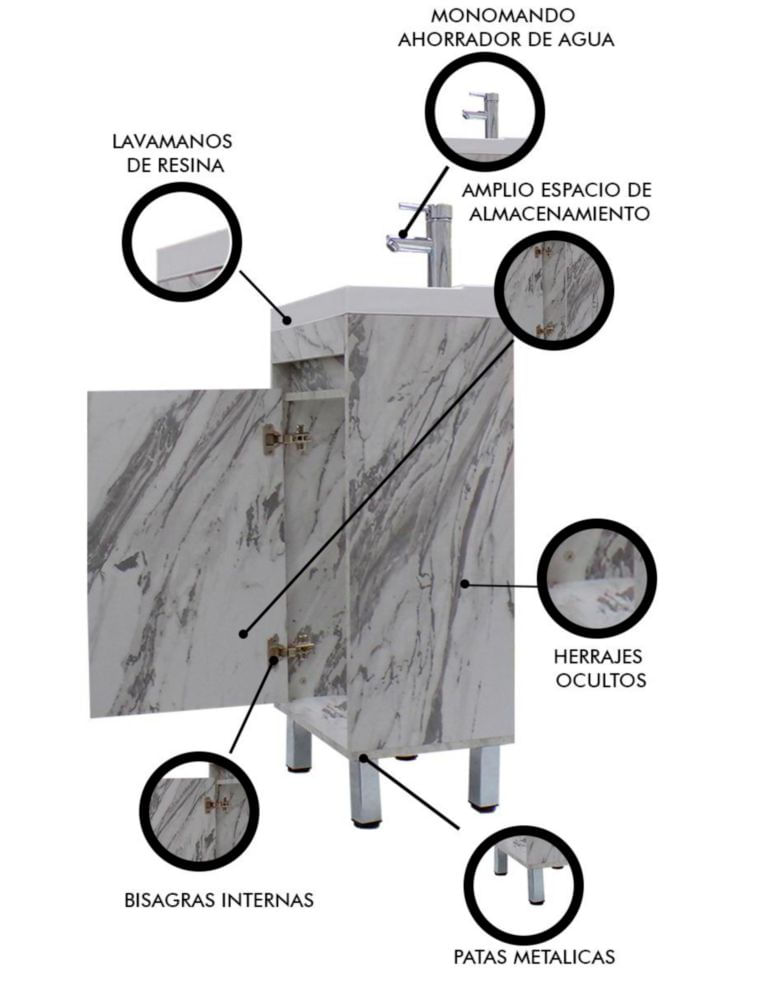 MONOMANDO AHORRADOR DE AGUA

LAVAMANOS DE RESINA

AMPLIO ESPACIO DE ALMACENAMIENTO

HERRAJES OCULTOS

BISAGRAS INTERNAS

PATAS METALICAS