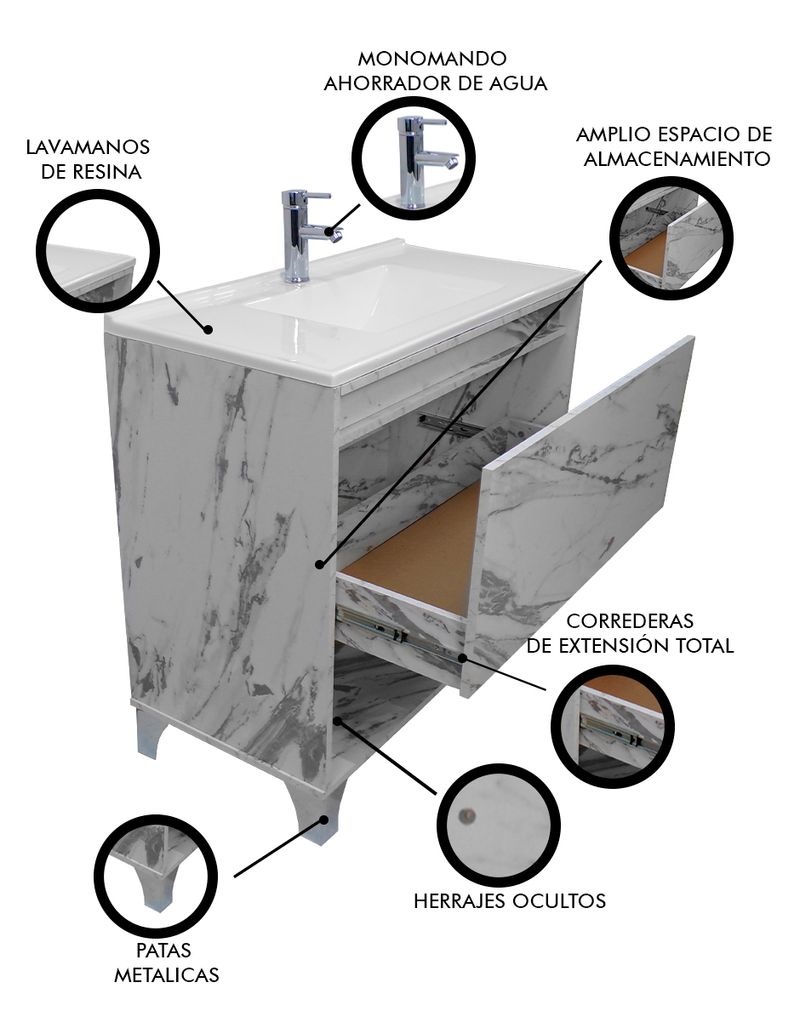 MONOMANDO
AHORRADOR DE AGUA

LAVAMANOS
DE RESINA

AMPLIO ESPACIO DE
ALMACENAMIENTO

CORREDERAS
DE EXTENSIÓN TOTAL

HERRAJES OCULTOS

PATAS
METALICAS