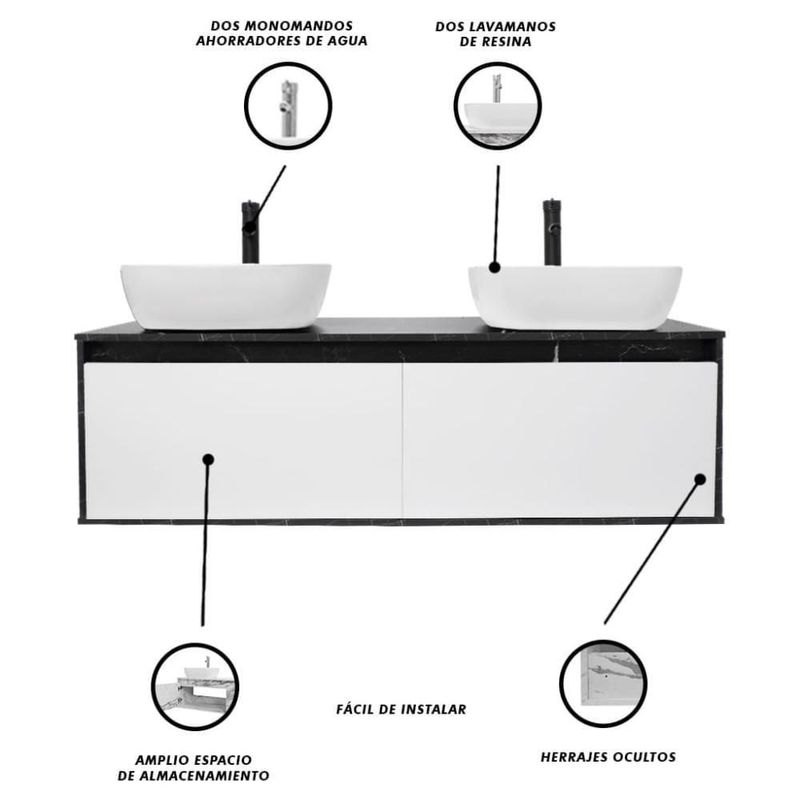 DOS MONOMANDOS AHORRADORES DE AGUA

DOS LAVAMANOS DE RESINA

FÁCIL DE INSTALAR

AMPLIO ESPACIO DE ALMACENAMIENTO

HERRAJES OCULTOS