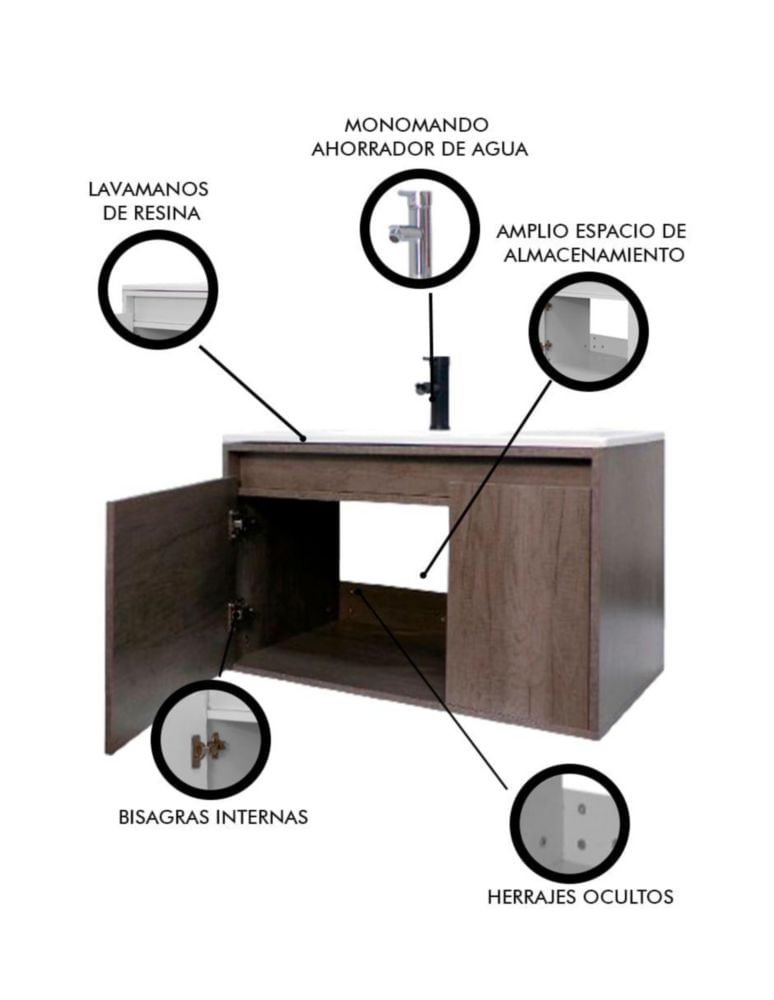 MONOMANDO AHORRADOR DE AGUA

LAVAMANOS DE RESINA

AMPLIO ESPACIO DE ALMACENAMIENTO

BISAGRAS INTERNAS

HERRAJES OCULTOS