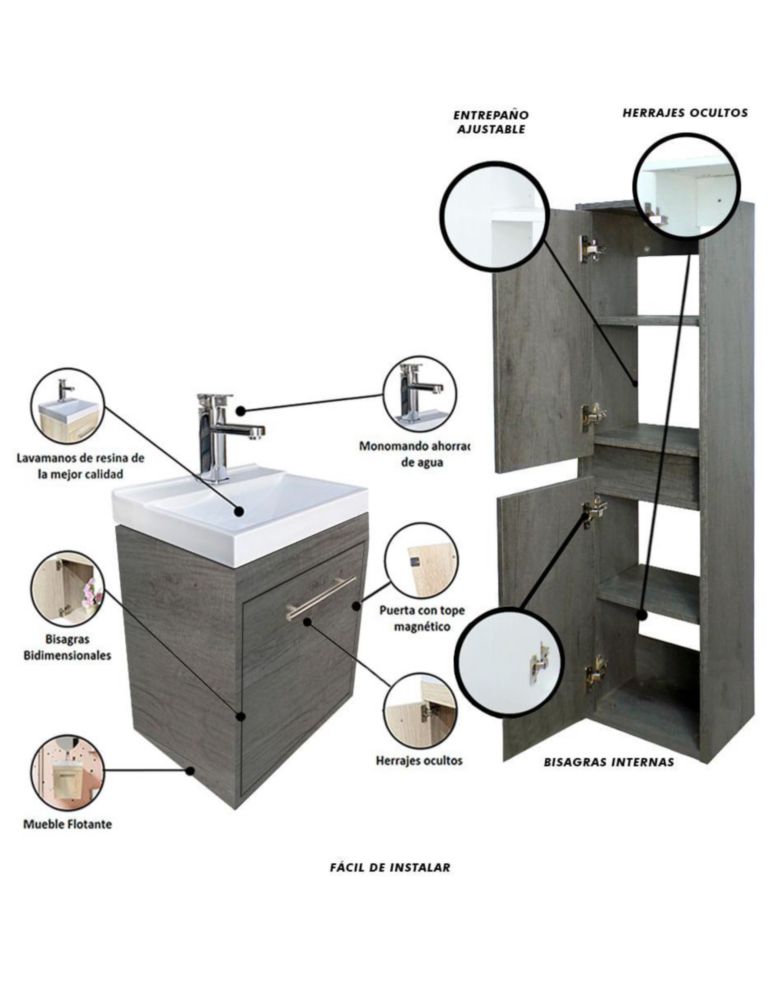 ENTREPAÑO AJUSTABLE

HERRAJES OCULTOS

Lavamanos de resina de la mejor calidad

Monomando ahorrac de agua

Bisagras Bidimensionales

Puerta con tope magnético

Herrajes ocultos

Mueble Flotante

BISAGRAS INTERNAS

FÁCIL DE INSTALAR