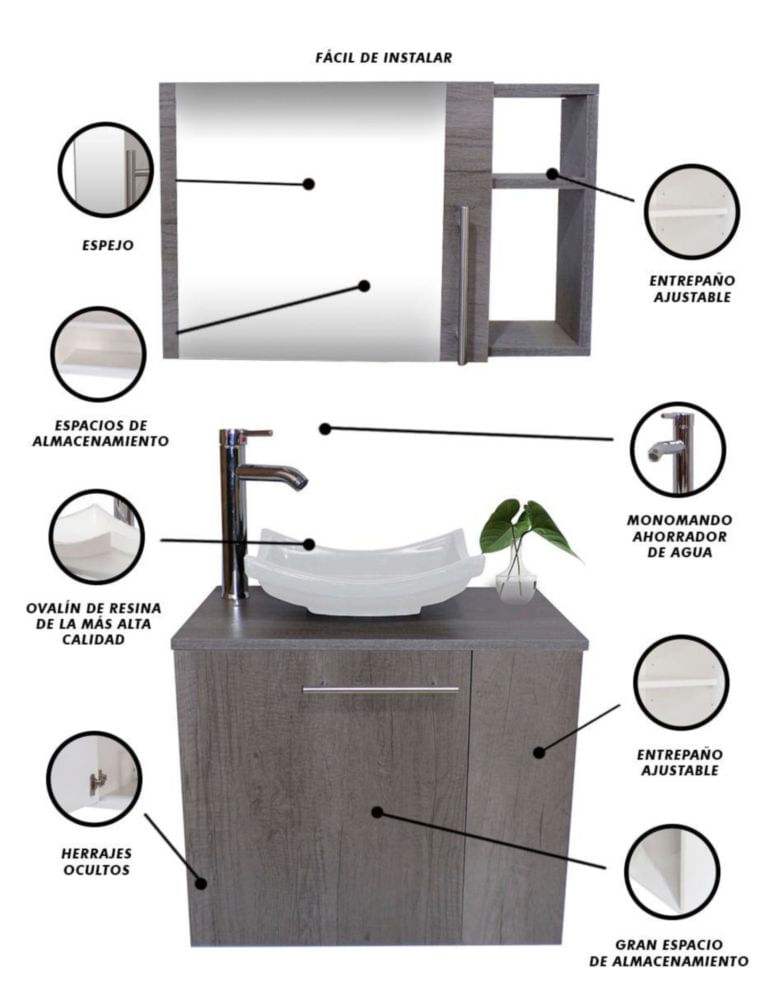 FÁCIL DE INSTALAR

ESPEJO

ENTREPAÑO AJUSTABLE

ESPACIOS DE ALMACENAMIENTO

MONOMANDO AHORRADOR DE AGUA

OVALÍN DE RESINA DE LA MÁS ALTA CALIDAD

ENTREPAÑO AJUSTABLE

HERRAJES OCULTOS

GRAN ESPACIO DE ALMACENAMIENTO