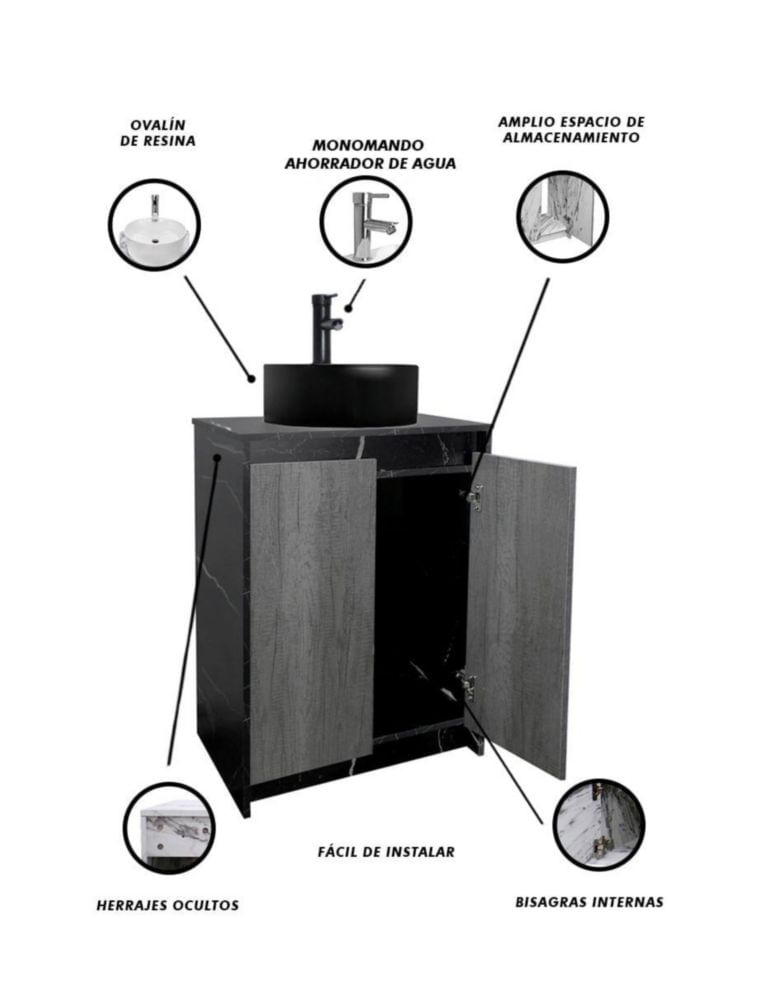 OVALÍN DE RESINA

MONOMANDO AHORRADOR DE AGUA

AMPLIO ESPACIO DE ALMACENAMIENTO

FÁCIL DE INSTALAR

HERRAJES OCULTOS

BISAGRAS INTERNAS