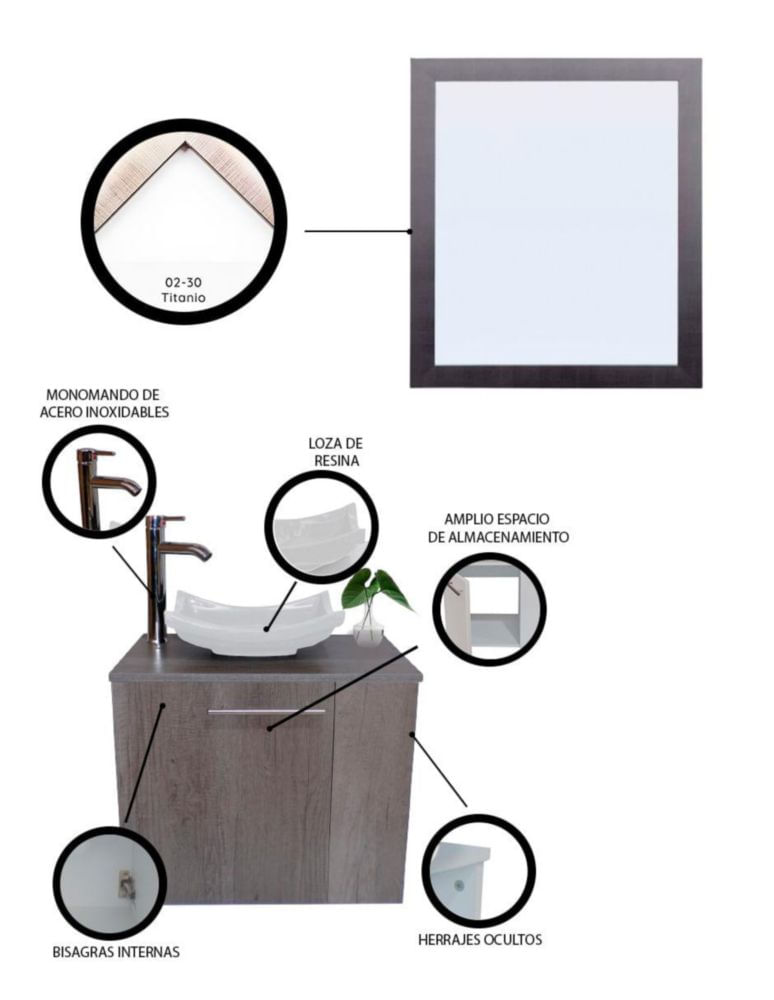 02-30
Titanio

MONOMANDO DE ACERO INOXIDABLES

LOZA DE RESINA

AMPLIO ESPACIO DE ALMACENAMIENTO

BISAGRAS INTERNAS

HERRAJES OCULTOS