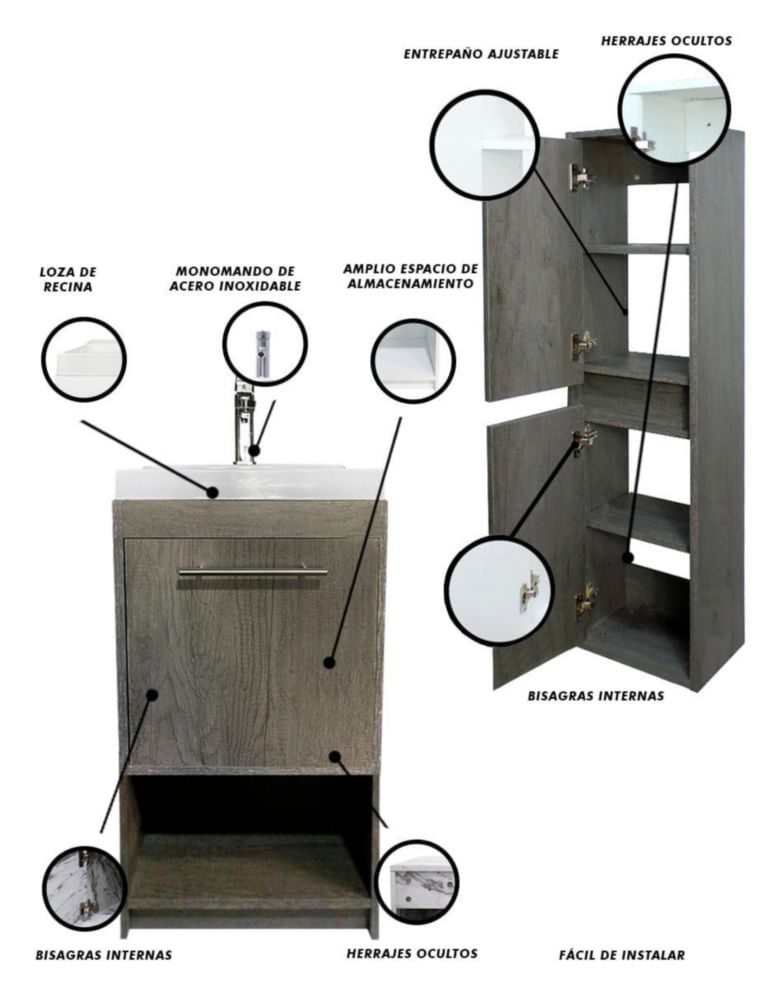 ENTREPAÑO AJUSTABLE

HERRAJES OCULTOS

LOZA DE RECINA

MONOMANDO DE ACERO INOXIDABLE

AMPLIO ESPACIO DE ALMACENAMIENTO

BISAGRAS INTERNAS

BISAGRAS INTERNAS

HERRAJES OCULTOS

FÁCIL DE INSTALAR