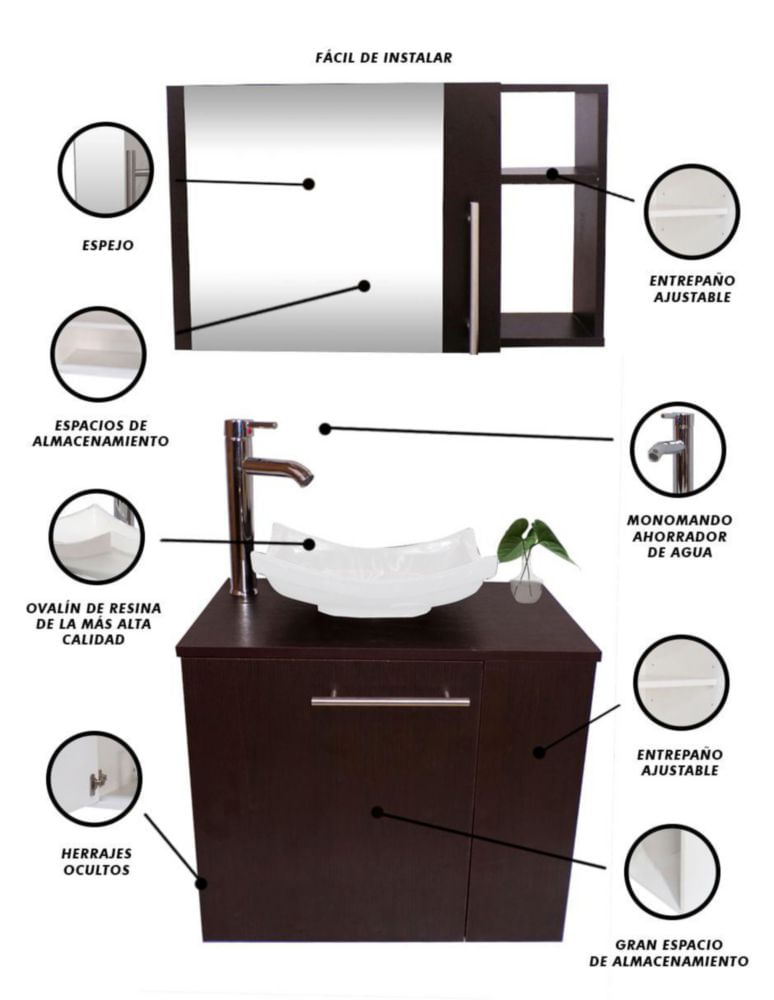 FÁCIL DE INSTALAR

ESPEJO

ENTREPAÑO AJUSTABLE

ESPACIOS DE ALMACENAMIENTO

MONOMANDO AHORRADOR DE AGUA

OVALÍN DE RESINA DE LA MÁS ALTA CALIDAD

ENTREPAÑO AJUSTABLE

HERRAJES OCULTOS

GRAN ESPACIO DE ALMACENAMIENTO