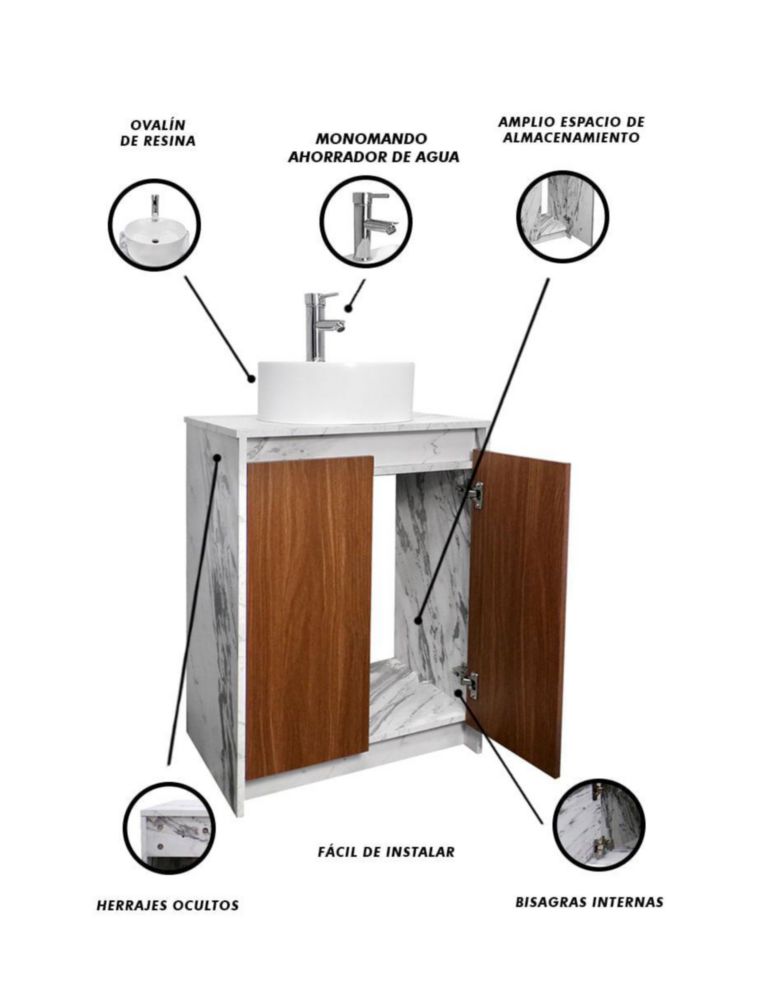 OVALÍN DE RESINA

MONOMANDO AHORRADOR DE AGUA

AMPLIO ESPACIO DE ALMACENAMIENTO

FÁCIL DE INSTALAR

HERRAJES OCULTOS

BISAGRAS INTERNAS