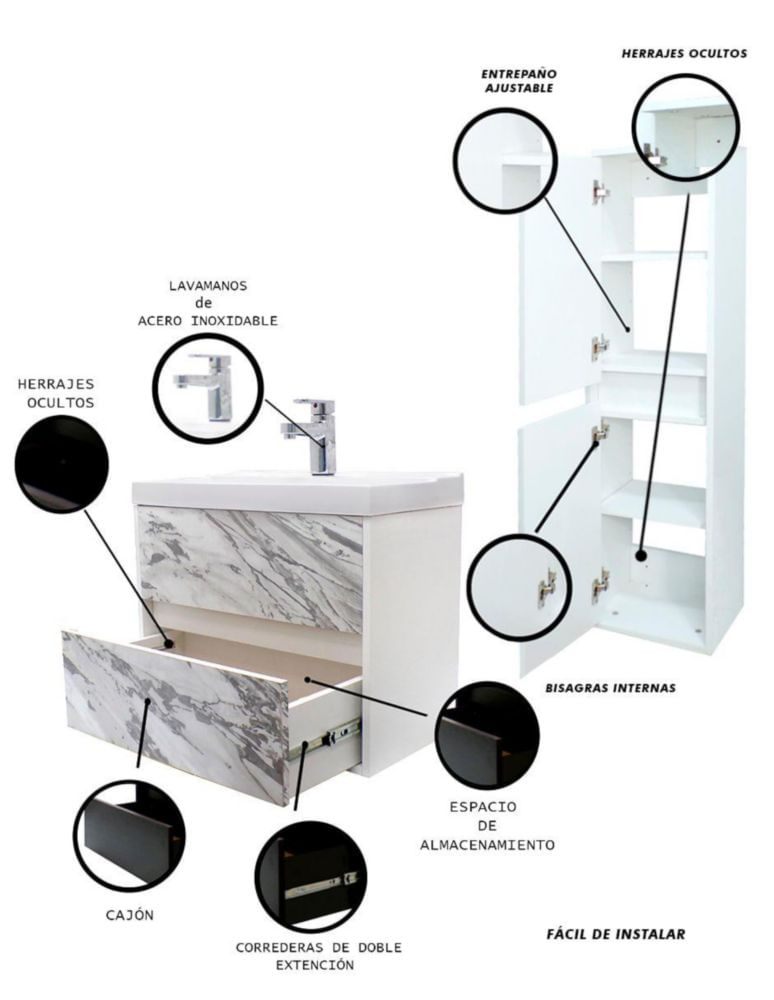 HERRAJES OCULTOS

ENTREPAÑO AJUSTABLE

LAVAMANOS de ACERO INOXIDABLE

HERRAJES OCULTOS

BISAGRAS INTERNAS

ESPACIO DE ALMACENAMIENTO

CAJÓN

CORREDERAS DE DOBLE EXTENCIÓN

FÁCIL DE INSTALAR