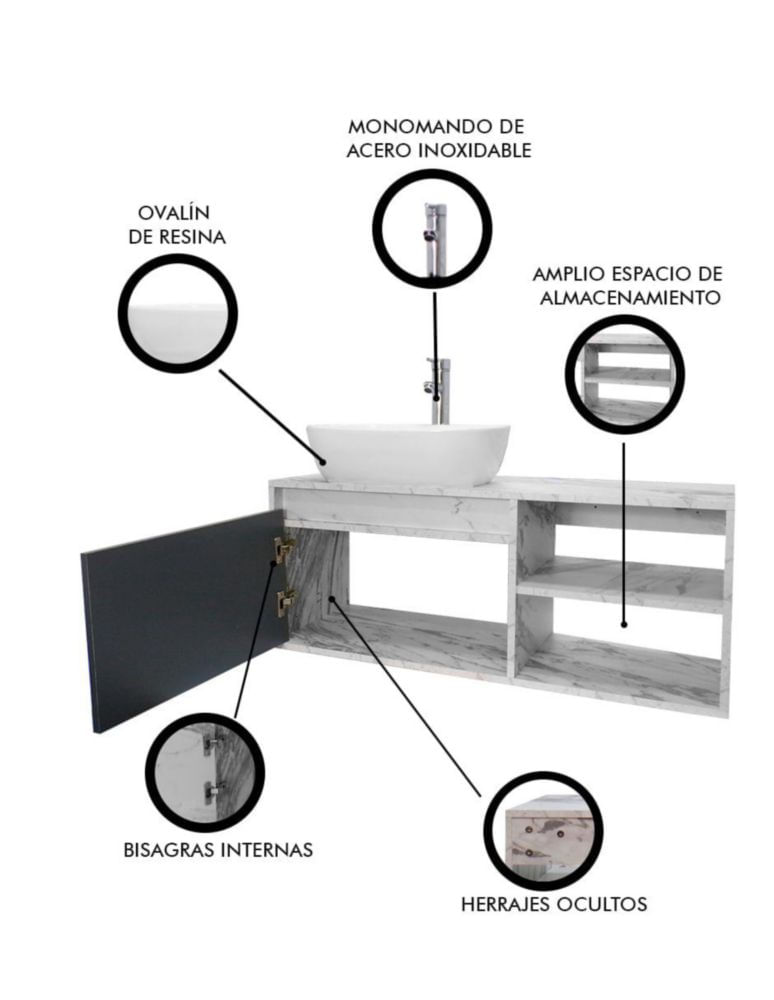 MONOMANDO DE ACERO INOXIDABLE

OVALÍN DE RESINA

AMPLIO ESPACIO DE ALMACENAMIENTO

BISAGRAS INTERNAS

HERRAJES OCULTOS