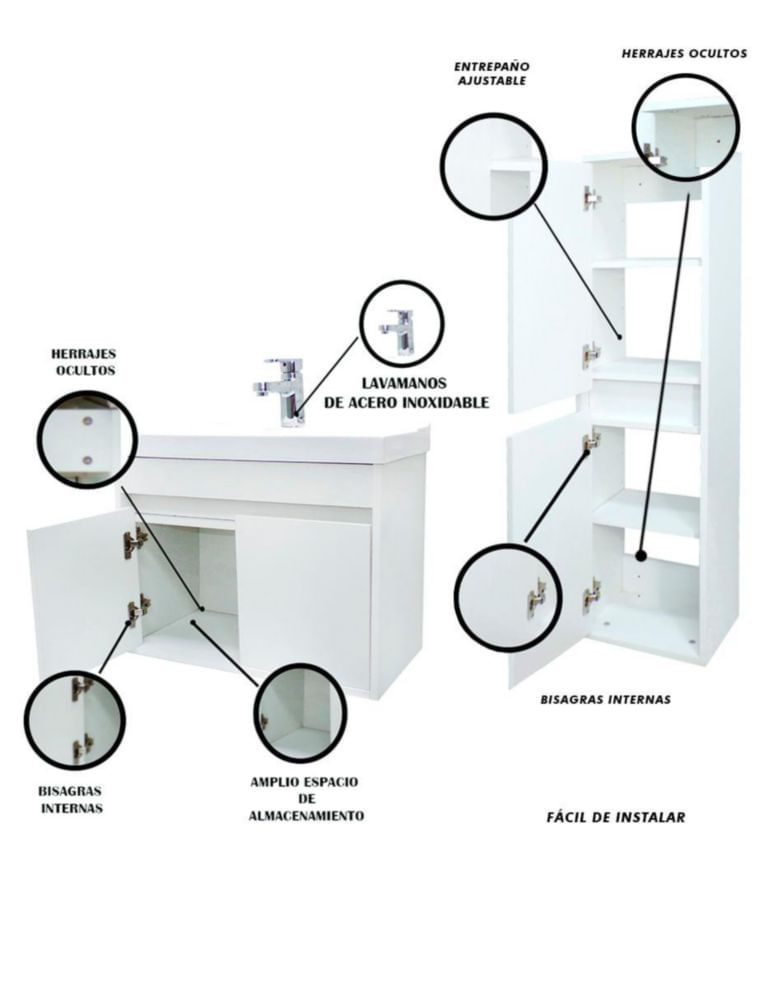 ENTREPAÑO AJUSTABLE

HERRAJES OCULTOS

HERRAJES OCULTOS

LAVAMANOS DE ACERO INOXIDABLE

BISAGRAS INTERNAS

AMPLIO ESPACIO DE ALMACENAMIENTO

BISAGRAS INTERNAS

FÁCIL DE INSTALAR