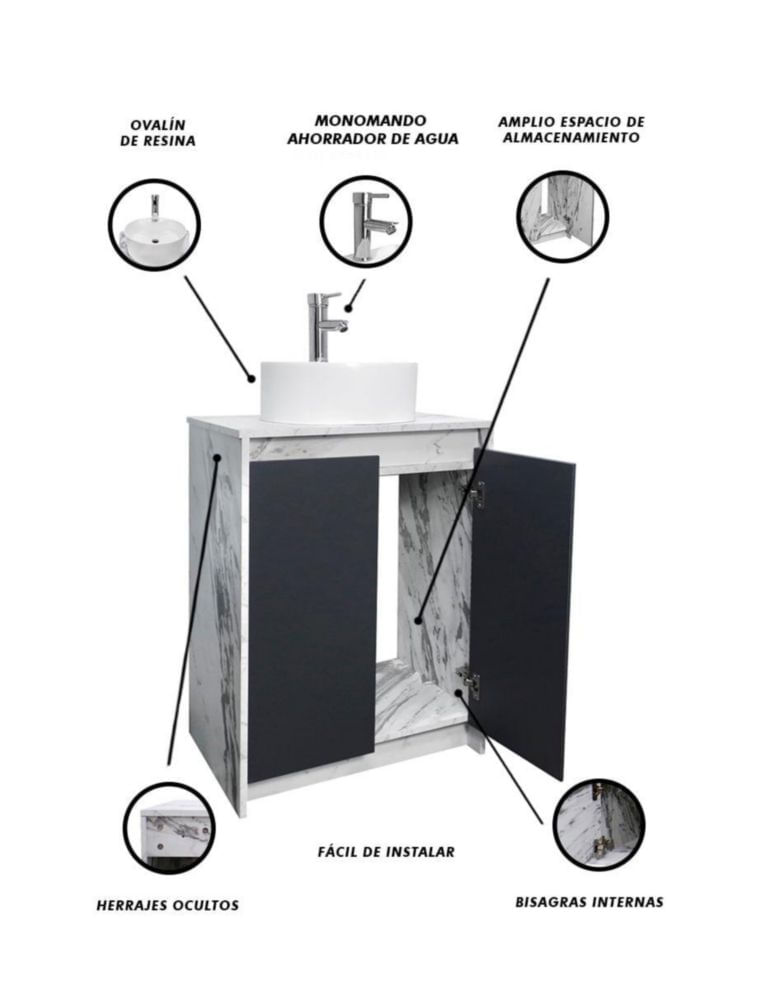 OVALÍN DE RESINA

MONOMANDO AHORRADOR DE AGUA

AMPLIO ESPACIO DE ALMACENAMIENTO

FÁCIL DE INSTALAR

HERRAJES OCULTOS

BISAGRAS INTERNAS