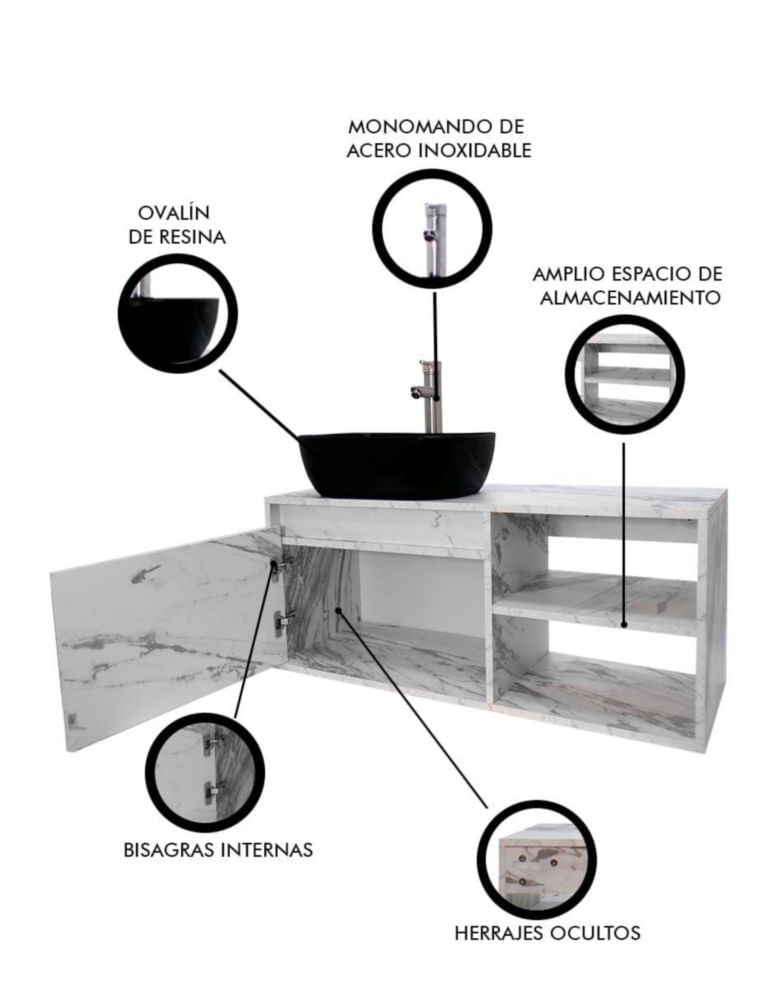 MONOMANDO DE ACERO INOXIDABLE

OVALÍN DE RESINA

AMPLIO ESPACIO DE ALMACENAMIENTO

BISAGRAS INTERNAS

HERRAJES OCULTOS