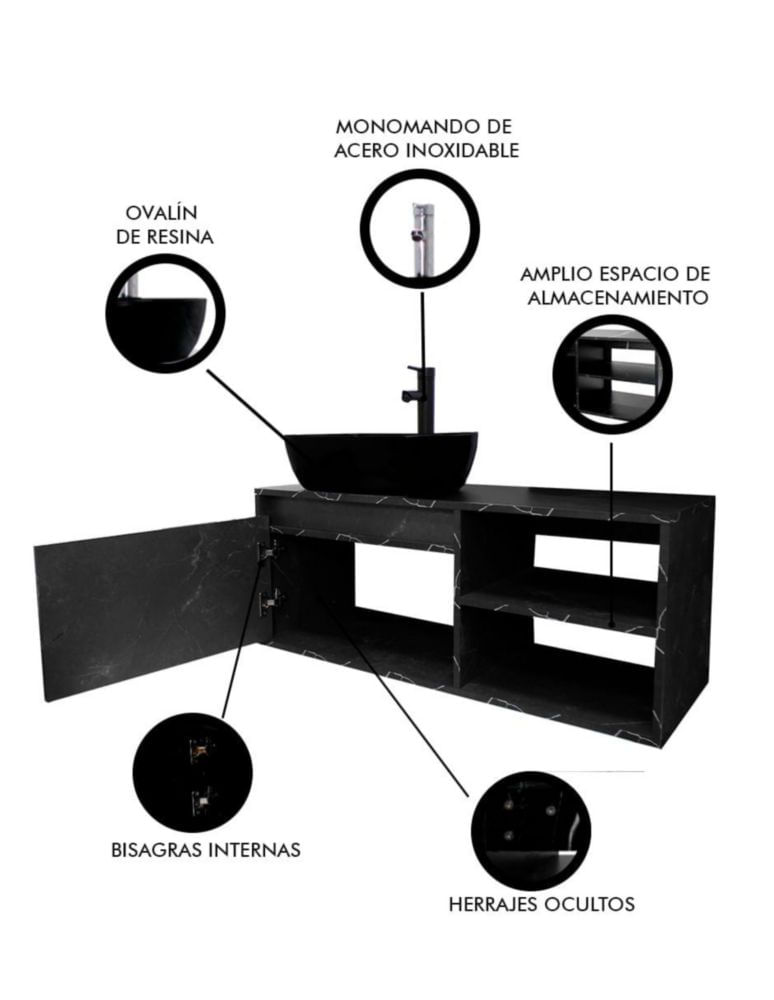 MONOMANDO DE ACERO INOXIDABLE

OVALÍN DE RESINA

AMPLIO ESPACIO DE ALMACENAMIENTO

BISAGRAS INTERNAS

HERRAJES OCULTOS