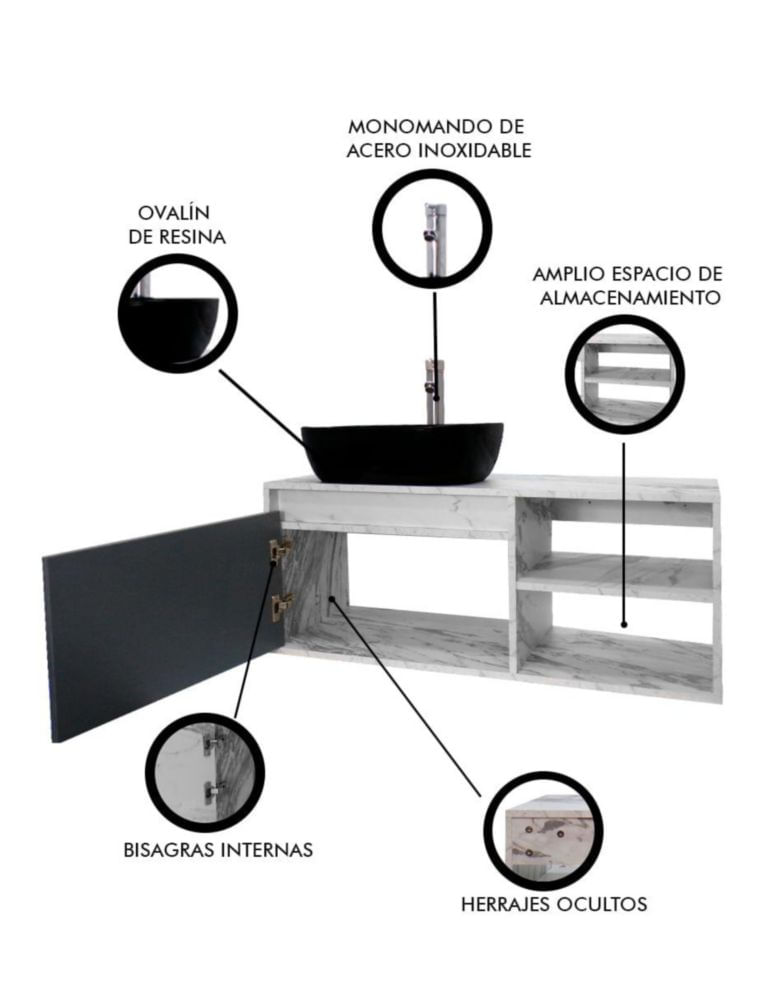 MONOMANDO DE ACERO INOXIDABLE

OVALÍN DE RESINA

AMPLIO ESPACIO DE ALMACENAMIENTO

BISAGRAS INTERNAS

HERRAJES OCULTOS