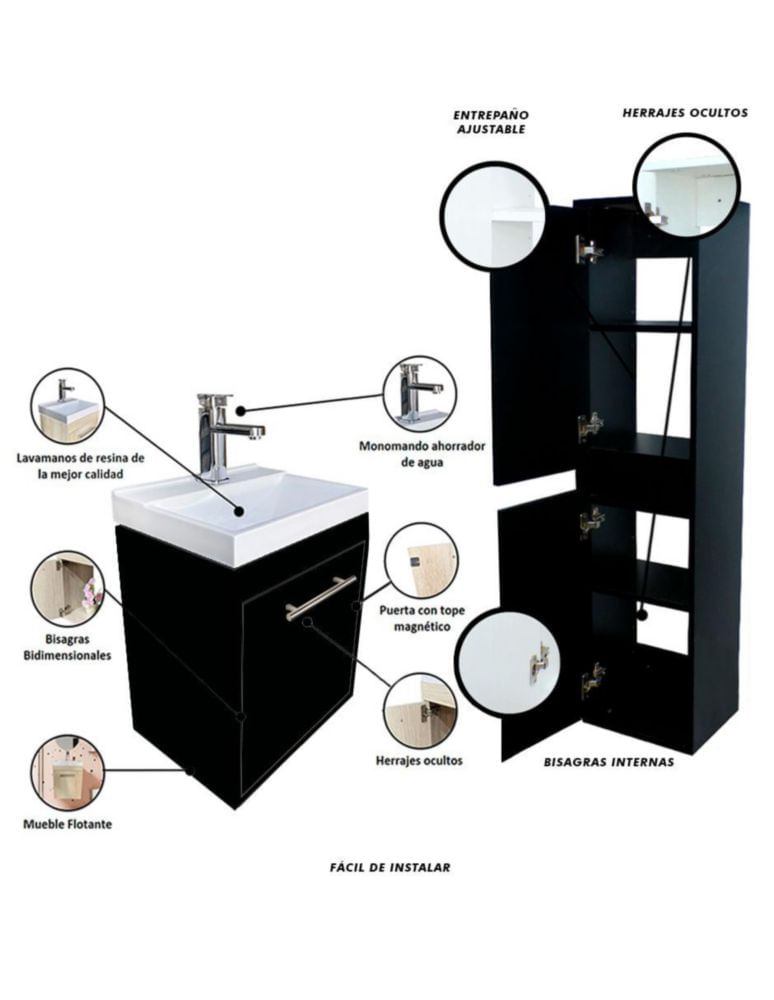 ENTREPAÑO AJUSTABLE

HERRAJES OCULTOS

Lavamanos de resina de la mejor calidad

Monomando ahorrador de agua

Bisagras Bidimensionales

Puerta con tope magnético

Herrajes ocultos

BISAGRAS INTERNAS

Mueble Flotante

FÁCIL DE INSTALAR