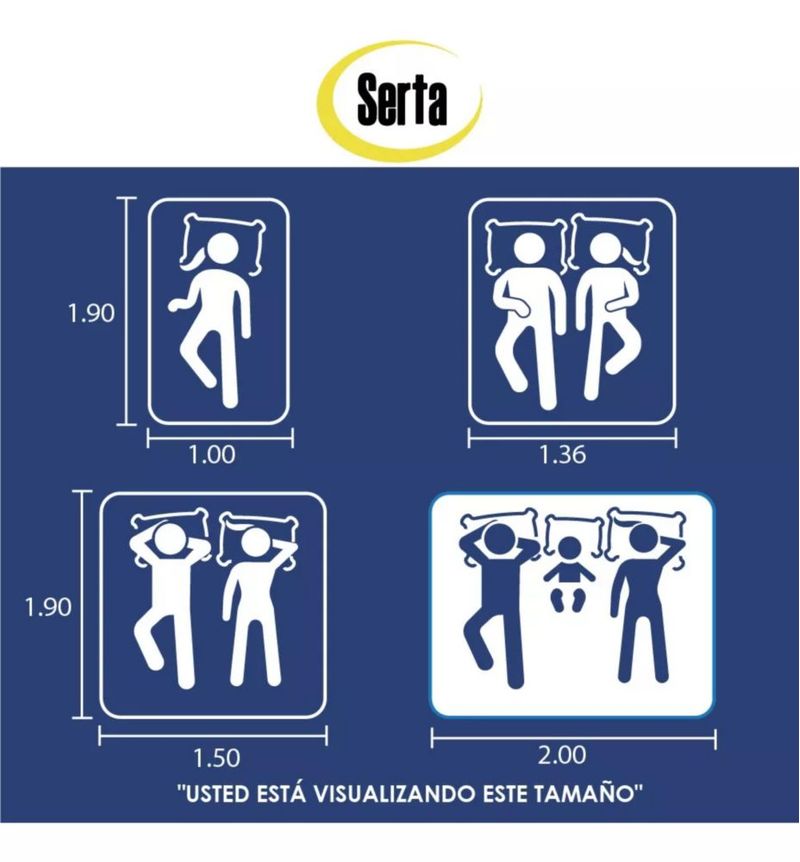 Serta

1.90

1.00

1.36

1.90

1.50

2.00

"USTED ESTÁ VISUALIZANDO ESTE TAMAÑO"