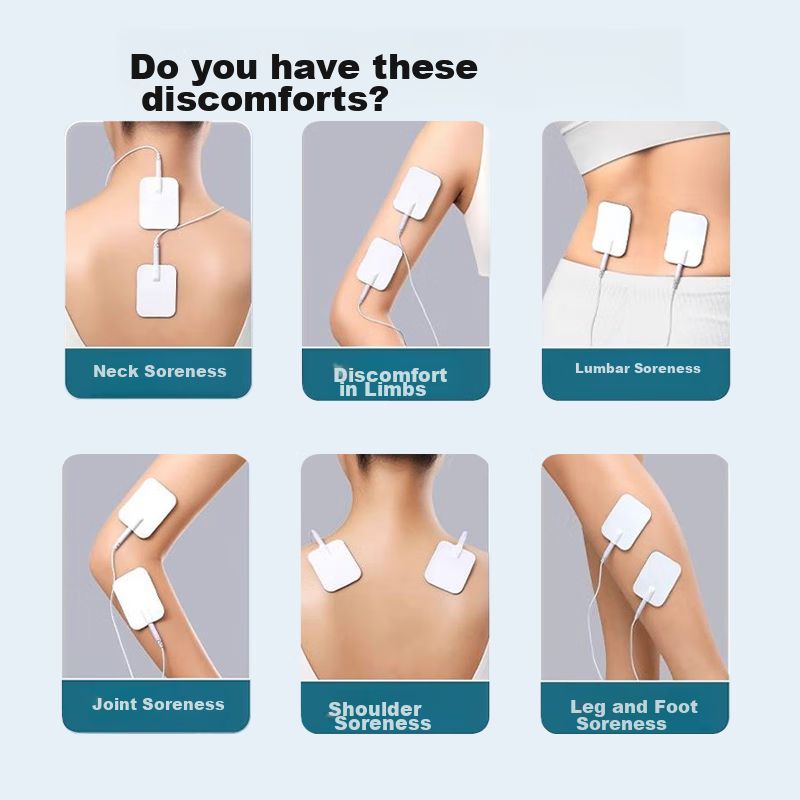 Do you have these discomforts?

Neck Soreness

Discomfort in Limbs

Lumbar Soreness

Joint Soreness

Shoulder Soreness

Leg and Foot Soreness