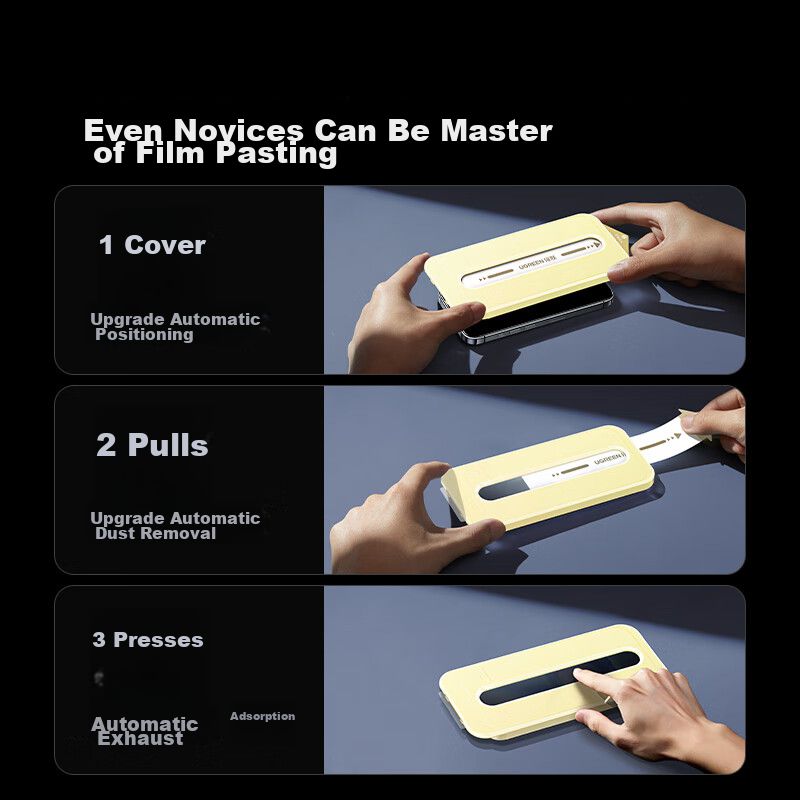 Even Novices Can Be Master of Film Pasting

1 Cover

Upgrade Automatic Positioning

UGREEN

2 Pulls

Upgrade Automatic Dust Removal

UGREEN

3 Presses

Automatic Exhaust

Adsorption