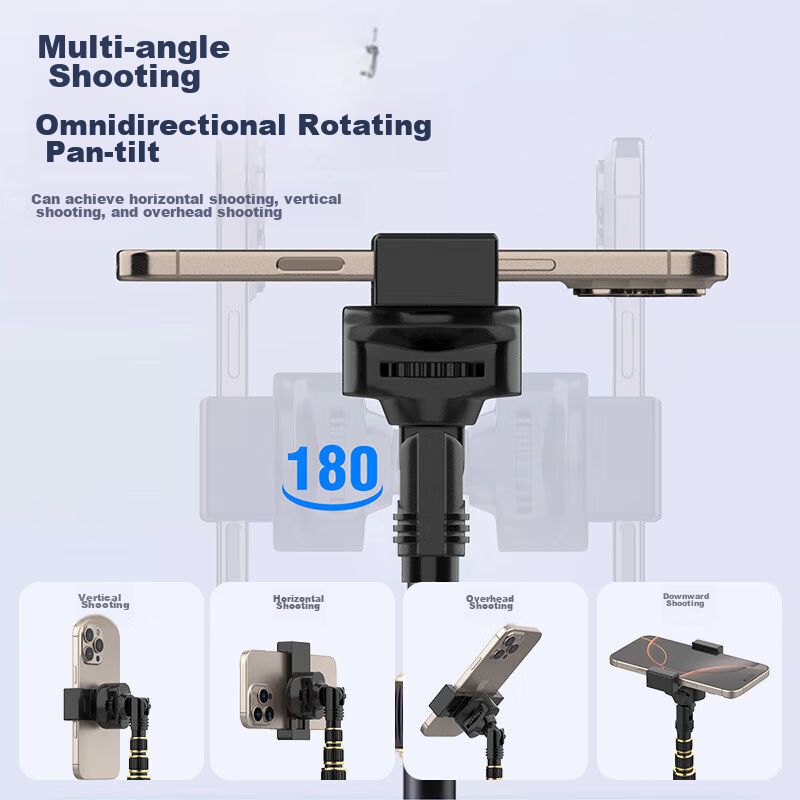 Multi-angle Shooting

Omnidirectional Rotating Pan-tilt

Can achieve horizontal shooting, vertical shooting, and overhead shooting

180

Vertical Shooting

Horizontal Shooting

Overhead Shooting

Downward Shooting