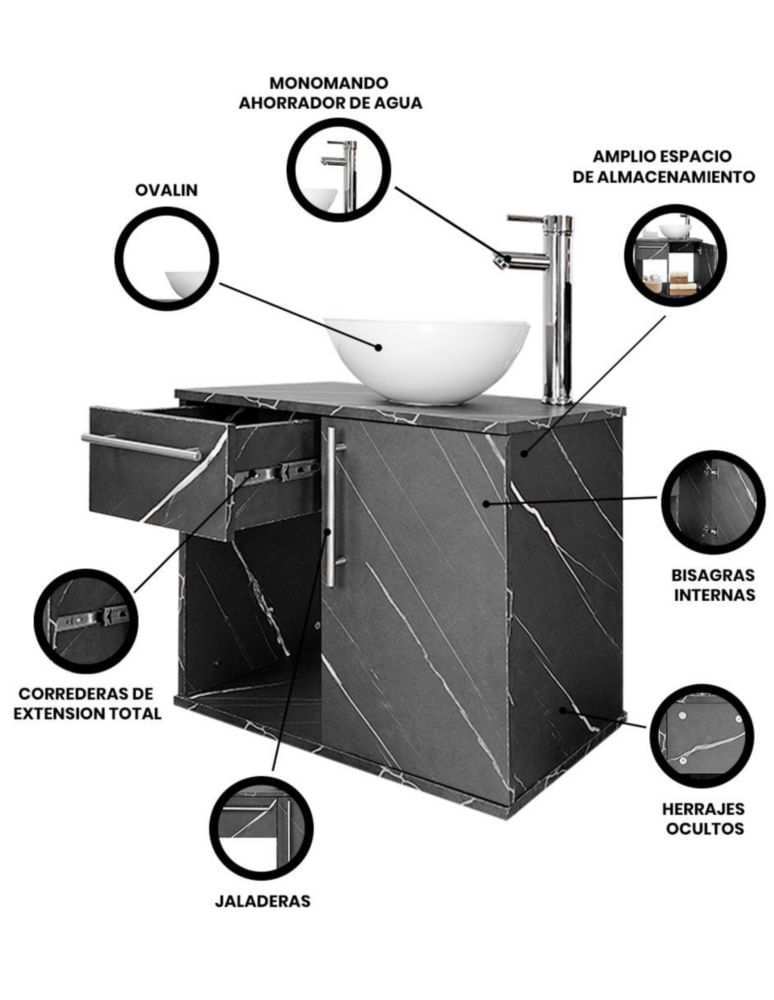 MONOMANDO AHORRADOR DE AGUA

OVALIN

AMPLIO ESPACIO DE ALMACENAMIENTO

BISAGRAS INTERNAS

CORREDERAS DE EXTENSION TOTAL

HERRAJES OCULTOS

JALADERAS