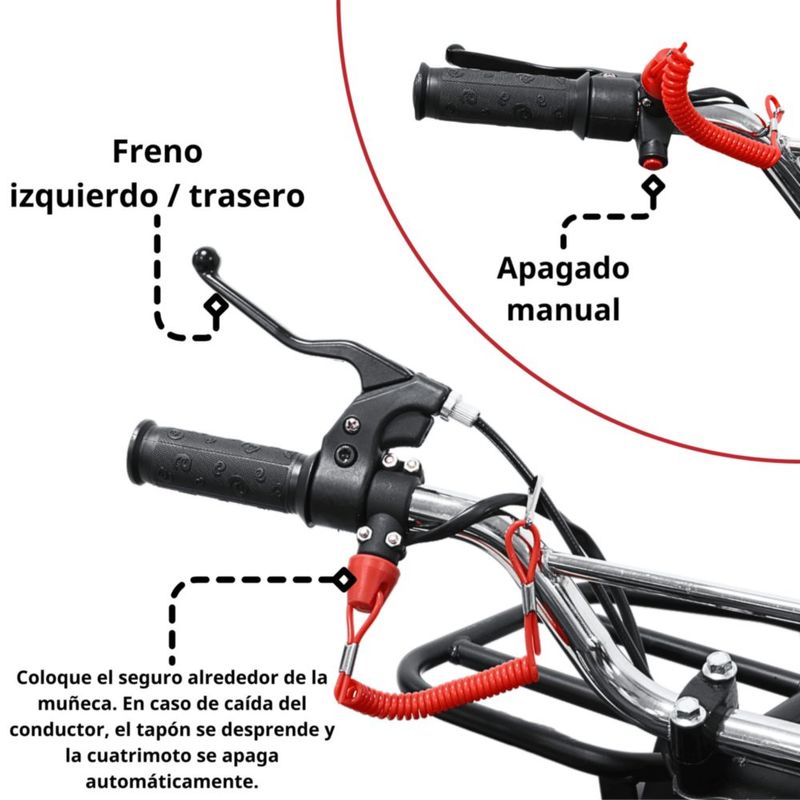 Freno izquierdo / trasero

Apagado manual

Coloque el seguro alrededor de la muñeca. En caso de caída del conductor, el tapón se desprende y la cuatrimoto se apaga automáticamente.