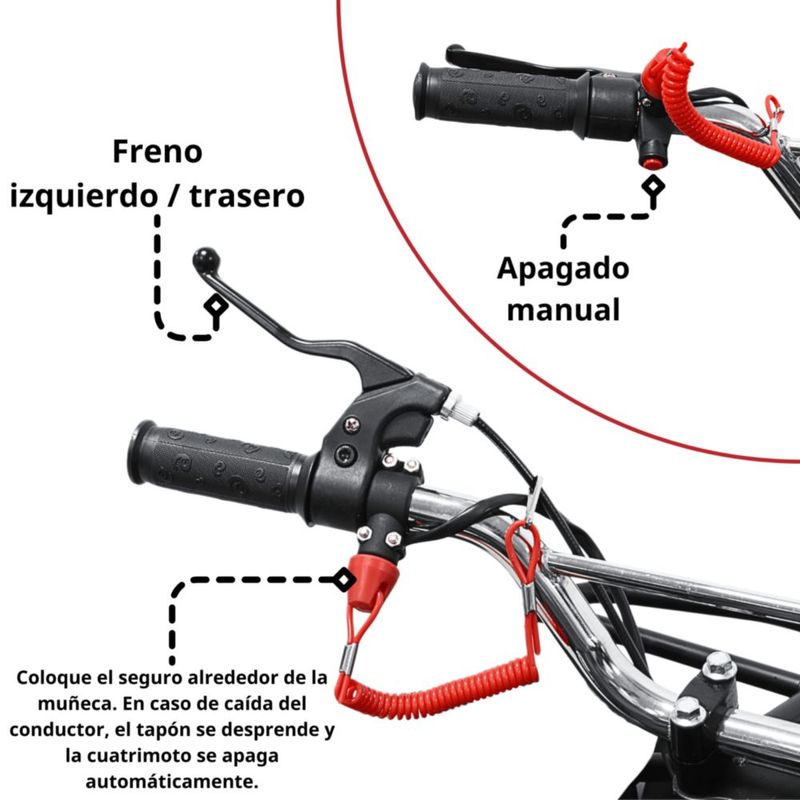 Freno izquierdo / trasero

Apagado manual

Coloque el seguro alrededor de la muñeca. En caso de caída del conductor, el tapón se desprende y la cuatrimoto se apaga automáticamente.