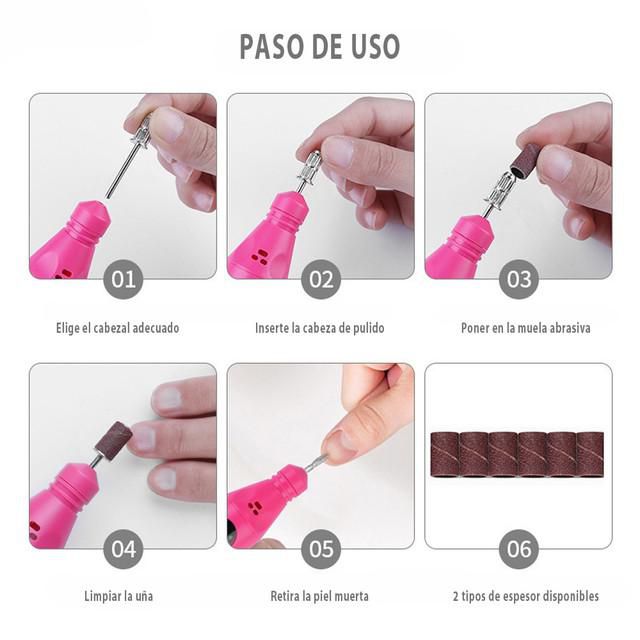 PASO DE USO

01

Elige el cabezal adecuado

02

Inserte la cabeza de pulido

03

Poner en la muela abrasiva

04

Limpiar la uña

05

Retira la piel muerta

06

2 tipos de espesor disponibles