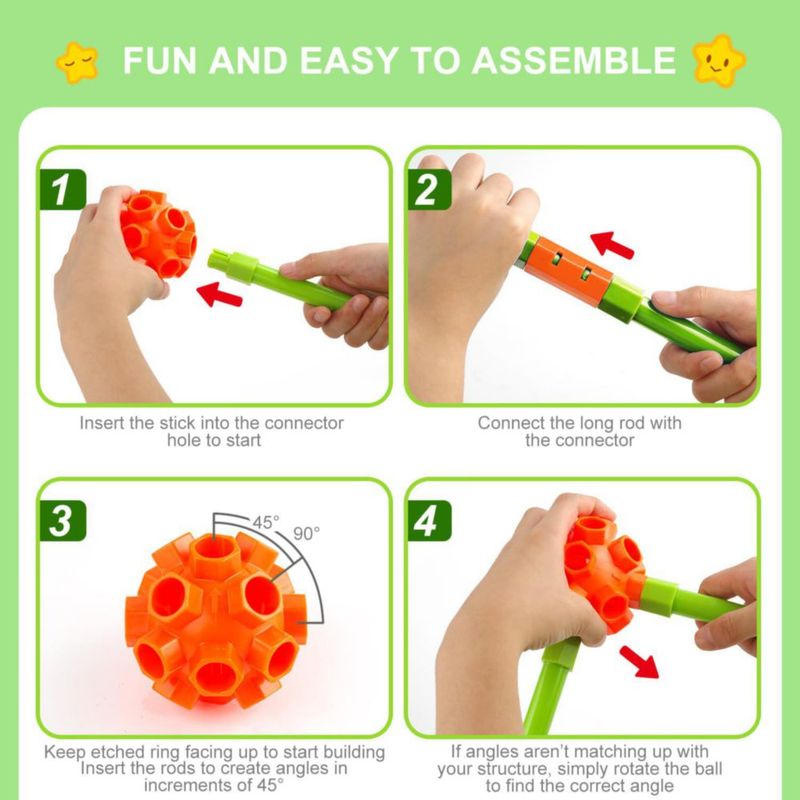 FUN AND EASY TO ASSEMBLE

1

Insert the stick into the connector hole to start

2

Connect the long rod with the connector

3

45°

90°

Keep etched ring facing up to start building
Insert the rods to create angles in increments of 45°

4

If angles aren't matching up with your structure, simply rotate the ball to find the correct angle