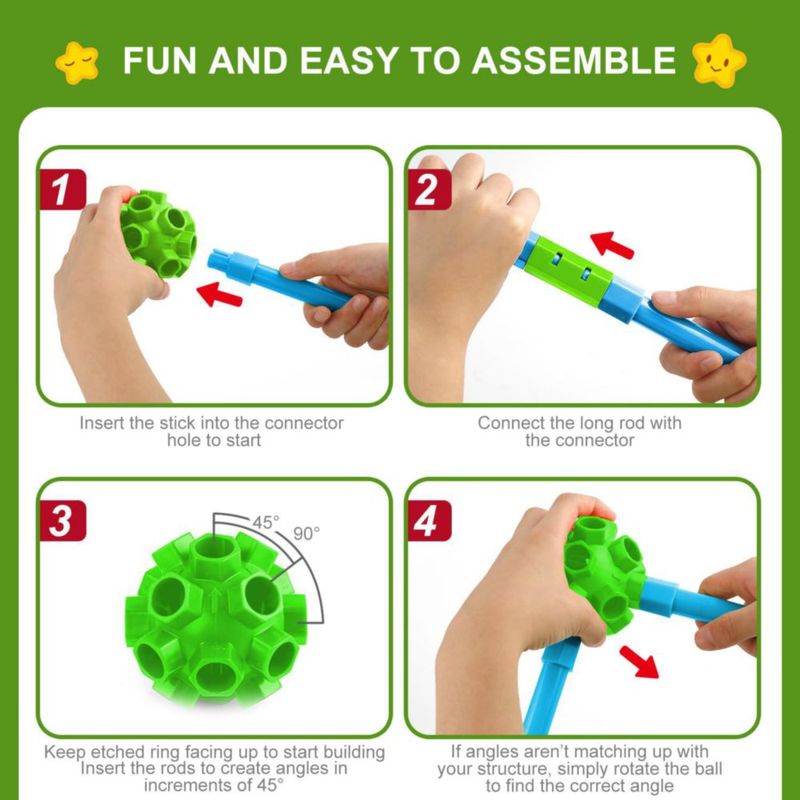 FUN AND EASY TO ASSEMBLE

1

Insert the stick into the connector hole to start

2

Connect the long rod with the connector

3

45°

90°

Keep etched ring facing up to start building Insert the rods to create angles in increments of 45°

4

If angles aren't matching up with your structure, simply rotate the ball to find the correct angle