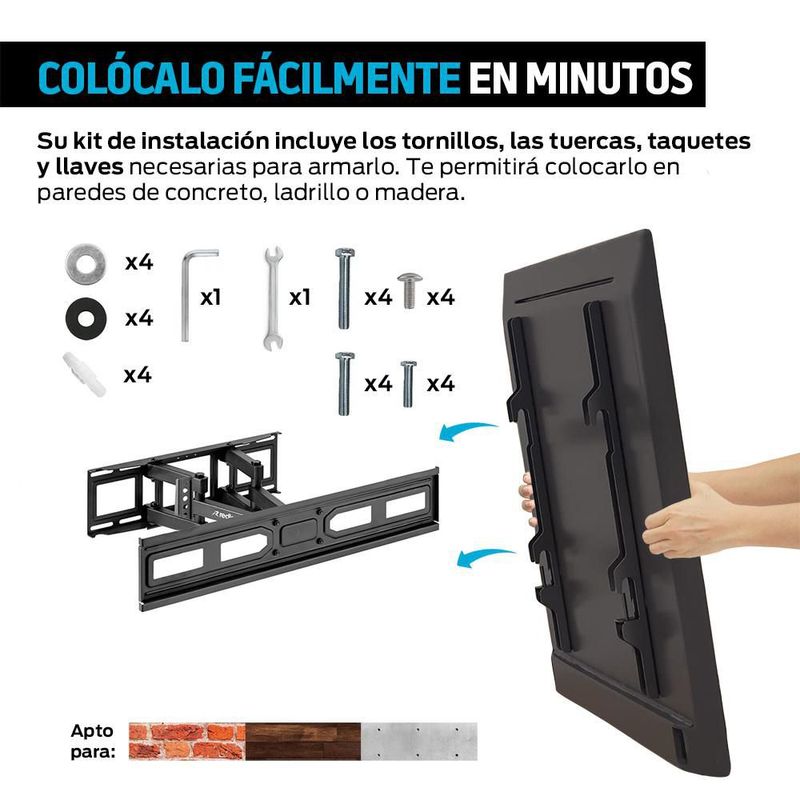 COLÓCALO FÁCILMENTE EN MINUTOS

Su kit de instalación incluye los tornillos, las tuercas, taquetes y llaves necesarias para armarlo. Te permitirá colocarlo en paredes de concreto, ladrillo o madera.

x4
x4
x4
x1
x1
x4
x4
x4
x4

Apto para: