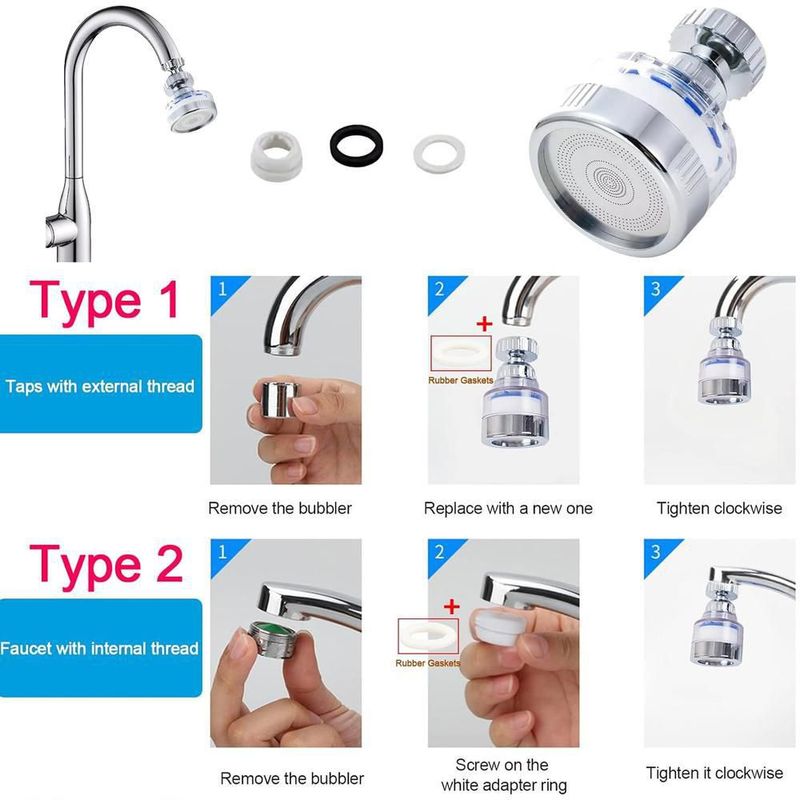 Type 1

Taps with external thread

1

Remove the bubbler

2

+

Rubber Gaskets

Replace with a new one

3

Tighten clockwise

Type 2

Faucet with internal thread

1

Remove the bubbler

2

+

Rubber Gaskets

Screw on the white adapter ring

3

Tighten it clockwise