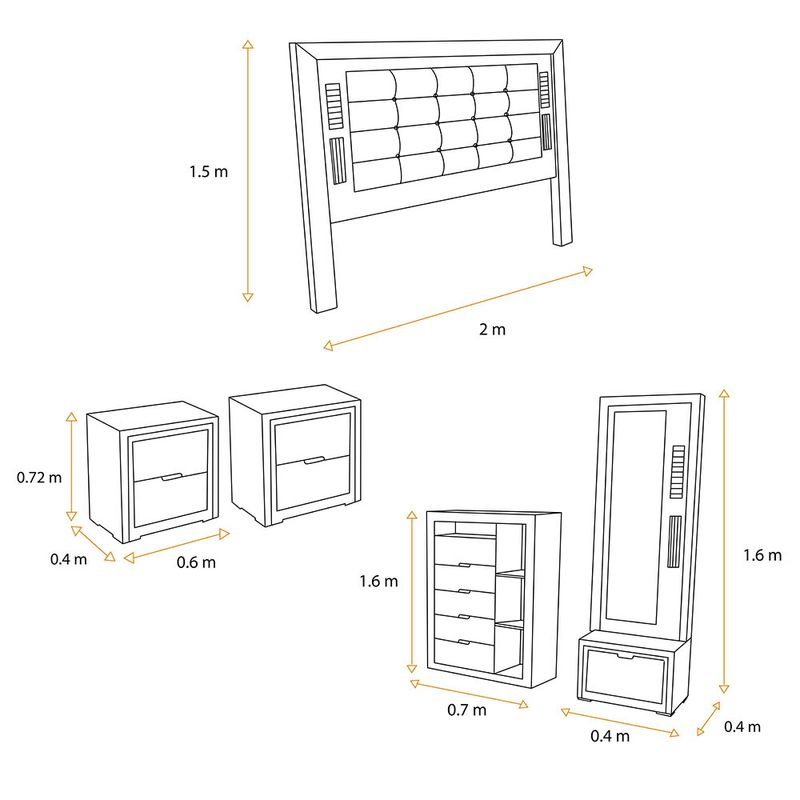 1.5 m

2 m

0.72 m

0.4 m

0.6 m

1.6 m

0.7 m

1.6 m

0.4 m

0.4 m