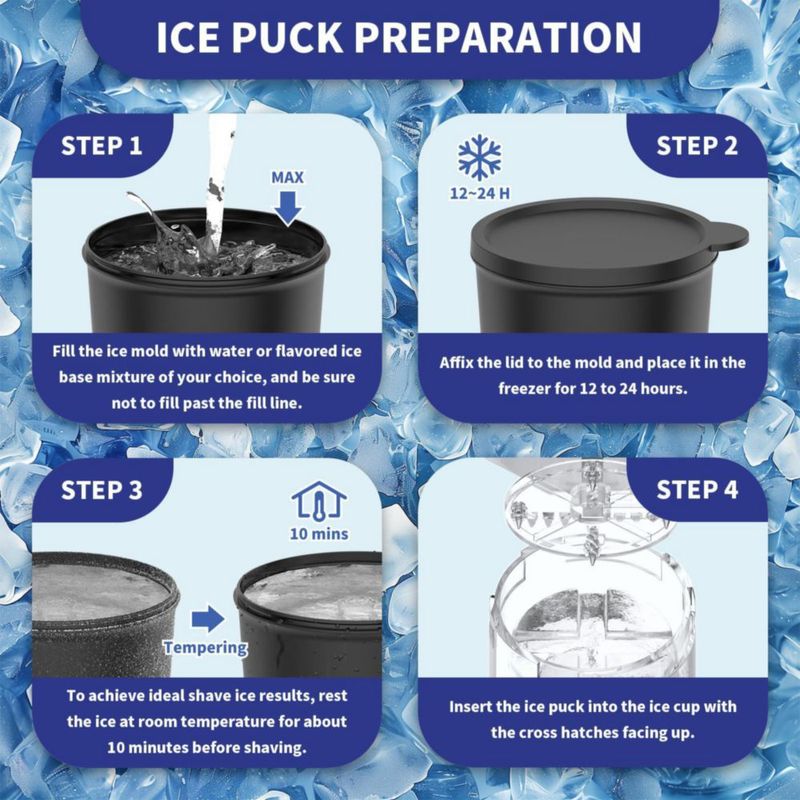 ICE PUCK PREPARATION

STEP 1

MAX

Fill the ice mold with water or flavored ice base mixture of your choice, and be sure not to fill past the fill line.

STEP 2

12~24 H

Affix the lid to the mold and place it in the freezer for 12 to 24 hours.

STEP 3

10 mins

Tempering

To achieve ideal shave ice results, rest the ice at room temperature for about 10 minutes before shaving.

STEP 4

Insert the ice puck into the ice cup with the cross hatches facing up.