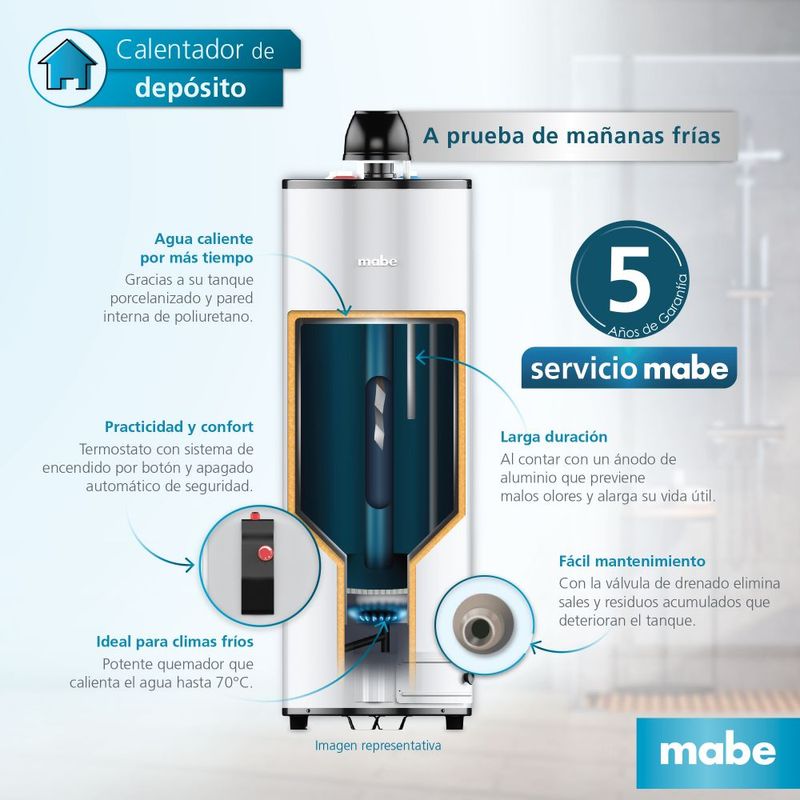 Calentador de depósito

A prueba de mañanas frías

Agua caliente por más tiempo
Gracias a su tanque porcelanizado y pared interna de poliuretano.

mabe

5
Años de Garantía

servicio mabe

Practicidad y confort
Termostato con sistema de encendido por botón y apagado automático de seguridad.

Larga duración
Al contar con un ánodo de aluminio que previene malos olores y alarga su vida útil.

Fácil mantenimiento
Con la válvula de drenado elimina sales y residuos acumulados que deterioran el tanque.

Ideal para climas fríos
Potente quemador que calienta el agua hasta 70°C.

Imagen representativa

mabe