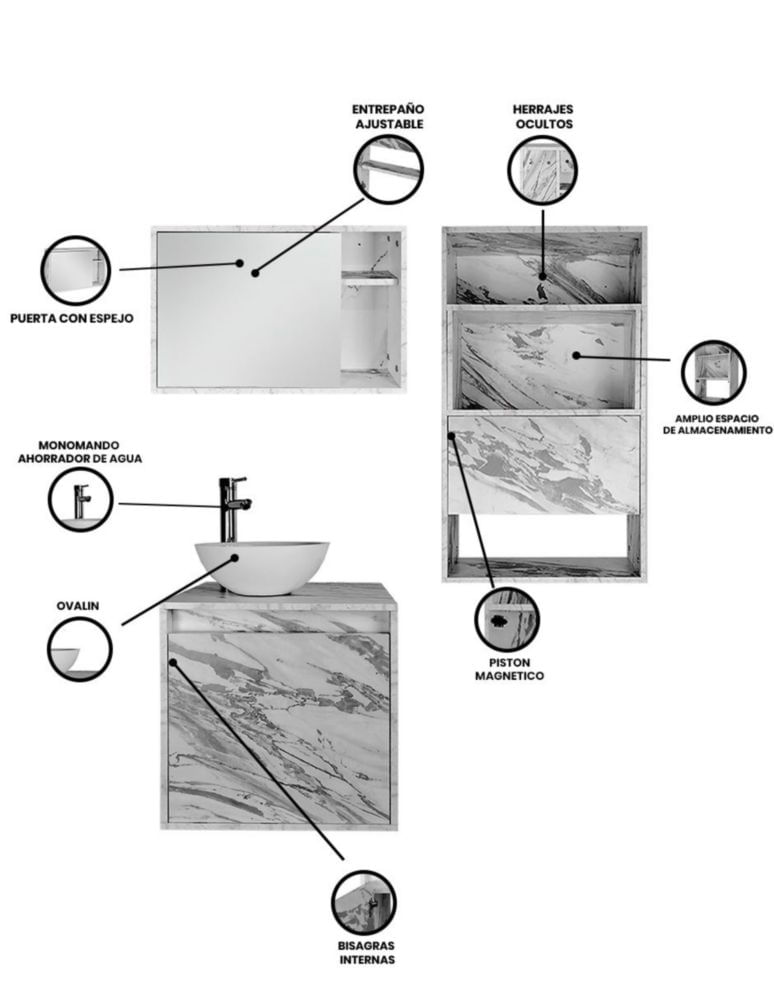 ENTREPAÑO AJUSTABLE

HERRAJES OCULTOS

PUERTA CON ESPEJO

AMPLIO ESPACIO DE ALMACENAMIENTO

MONOMANDO AHORRADOR DE AGUA

OVALIN

PISTON MAGNETICO

BISAGRAS INTERNAS