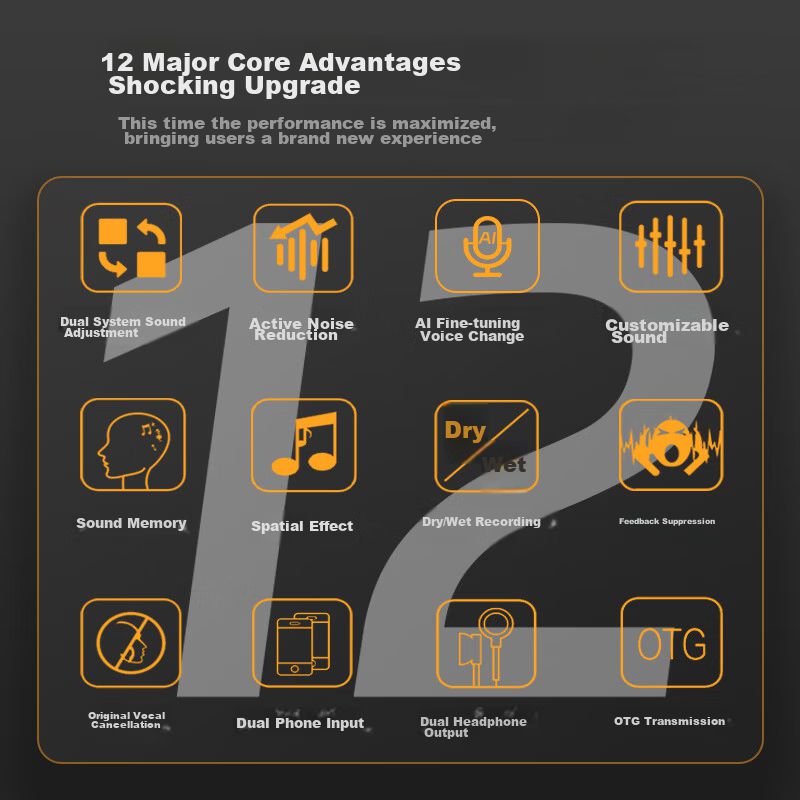 12 Major Core Advantages
Shocking Upgrade

This time the performance is maximized, bringing users a brand new experience

12

Dual System Sound Adjustment

Active Noise Reduction

AI

AI Fine-tuning Voice Change

Customizable Sound

Sound Memory

Spatial Effect

Dry

Wet

Dry/Wet Recording

Feedback Suppression

Original Vocal Cancellation

Dual Phone Input

Dual Headphone Output

OTG

OTG Transmission