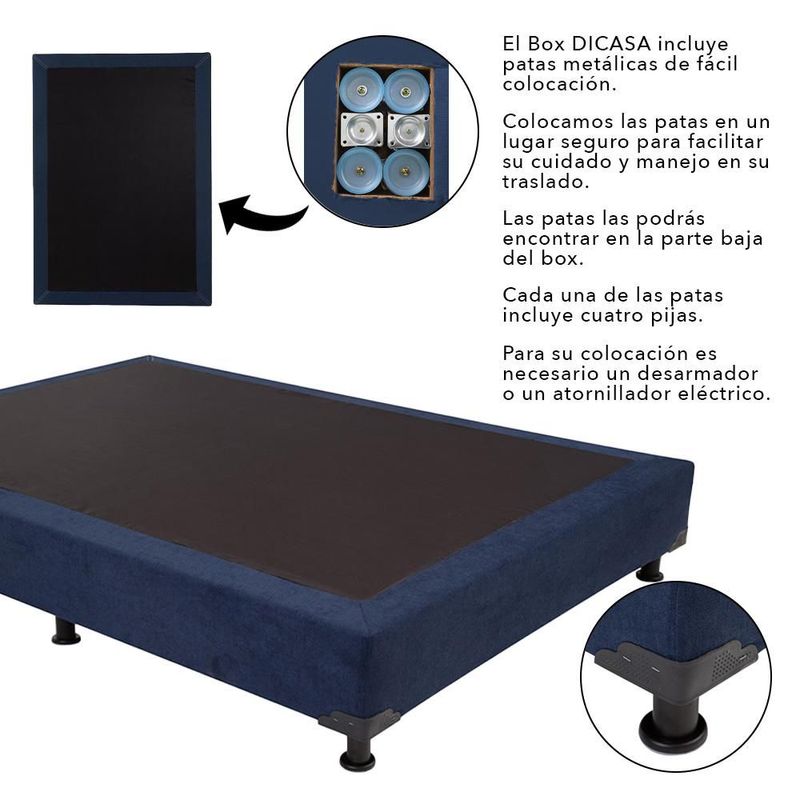 El Box DICASA incluye patas metálicas de fácil colocación.

Colocamos las patas en un lugar seguro para facilitar su cuidado y manejo en su traslado.

Las patas las podrás encontrar en la parte baja del box.

Cada una de las patas incluye cuatro pijas.

Para su colocación es necesario un desarmador o un atornillador eléctrico.