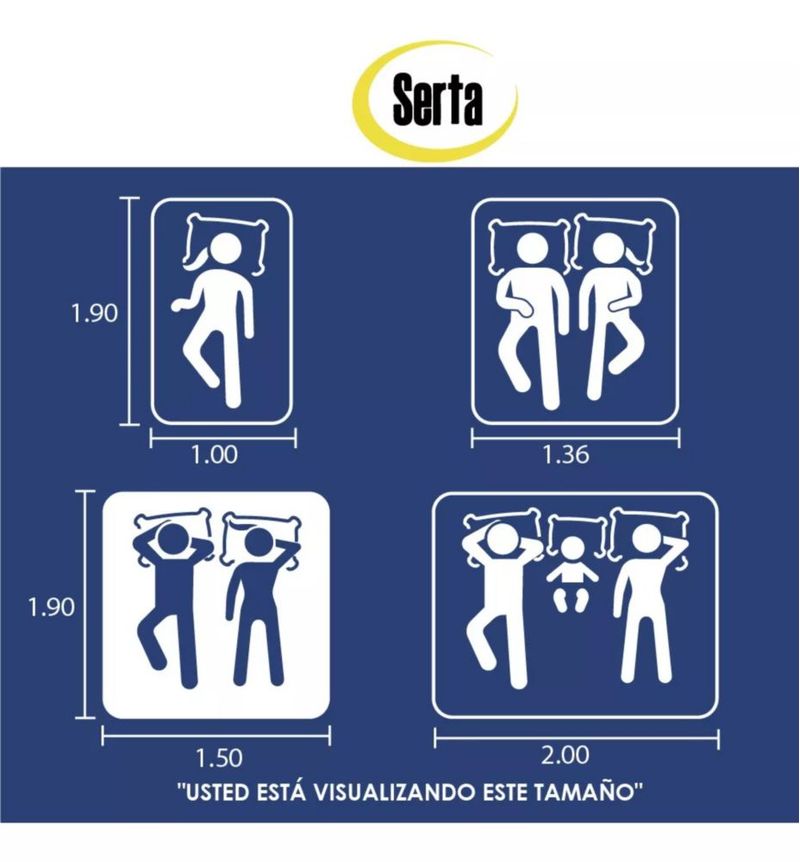 Serta

1.90

1.00

1.36

1.90

1.50

2.00

"USTED ESTÁ VISUALIZANDO ESTE TAMAÑO"