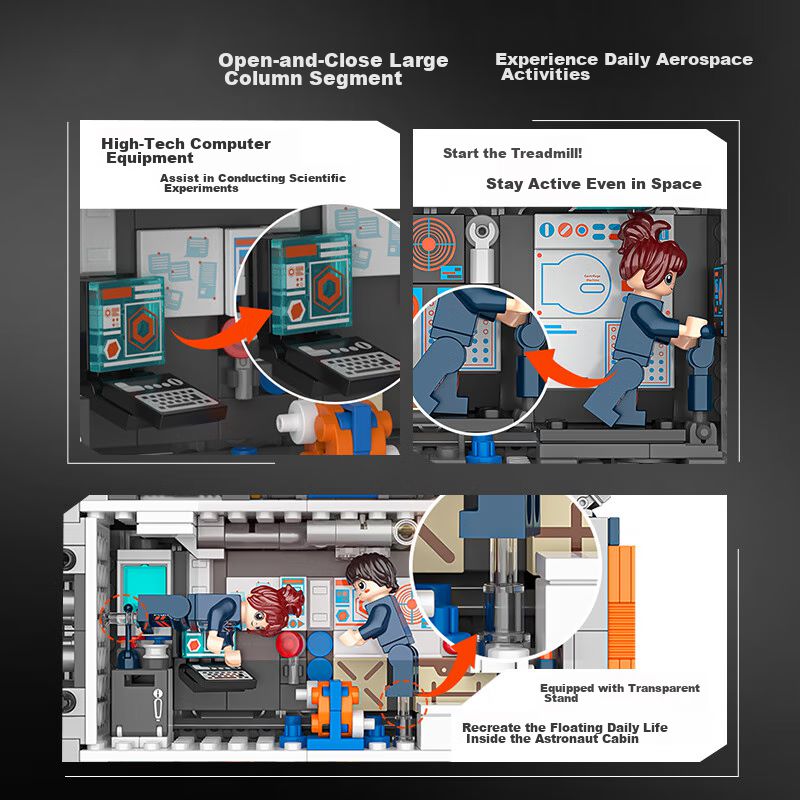 Open-and-Close Large Column Segment

Experience Daily Aerospace Activities

High-Tech Computer Equipment

Assist in Conducting Scientific Experiments

Start the Treadmill!

Stay Active Even in Space

Equipped with Transparent Stand

Recreate the Floating Daily Life Inside the Astronaut Cabin