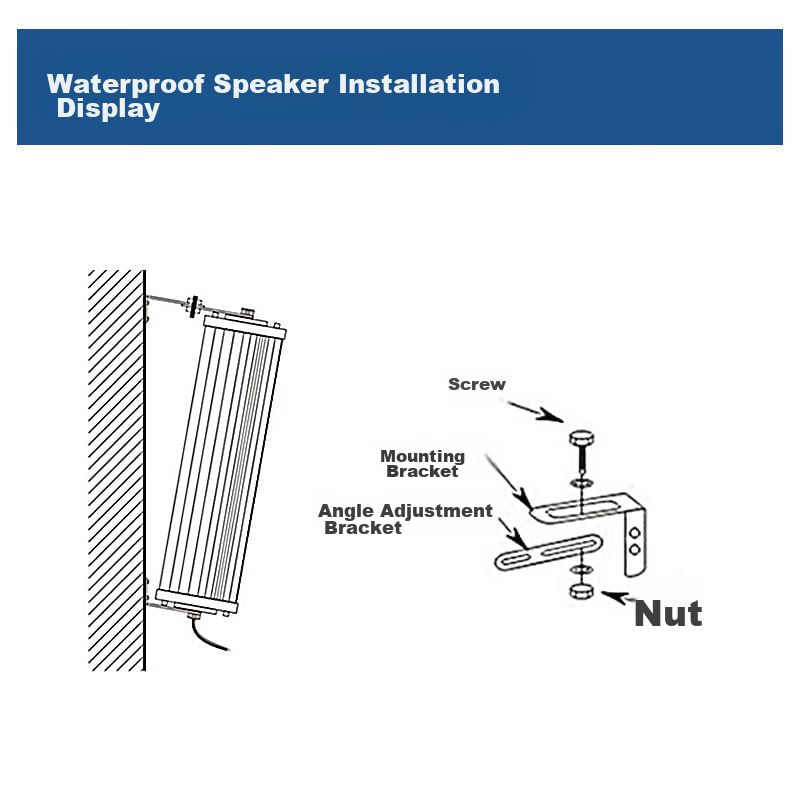 Waterproof Speaker Installation Display

Screw

Mounting Bracket

Angle Adjustment Bracket

Nut