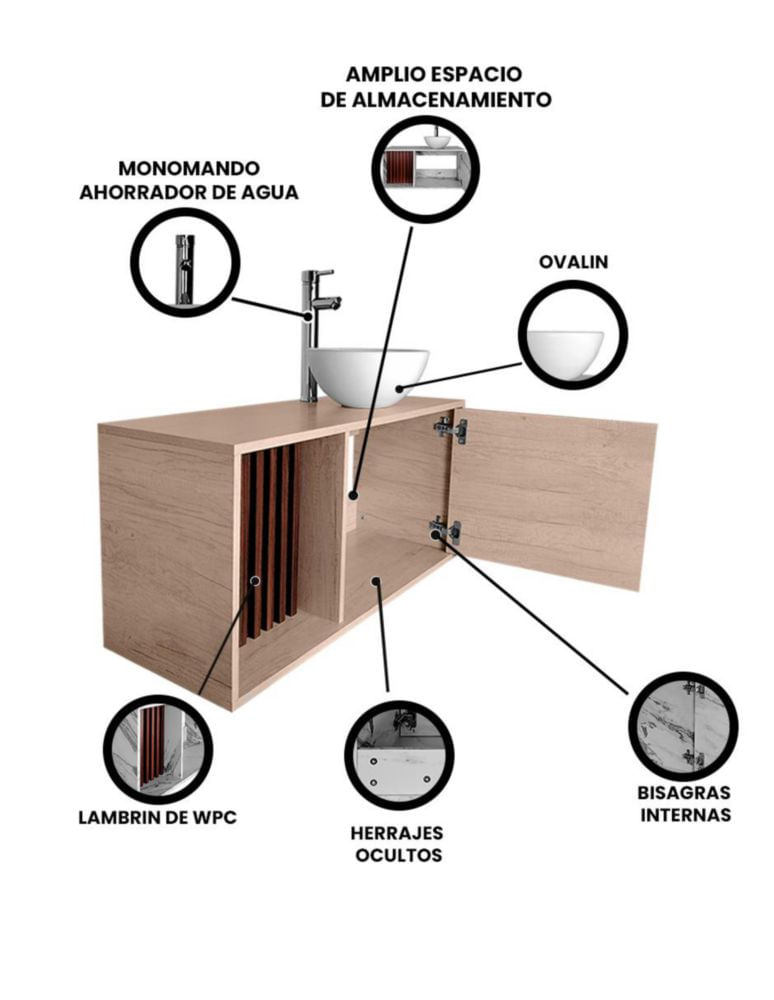 AMPLIO ESPACIO DE ALMACENAMIENTO

MONOMANDO AHORRADOR DE AGUA

OVALIN

LAMBRIN DE WPC

HERRAJES OCULTOS

BISAGRAS INTERNAS