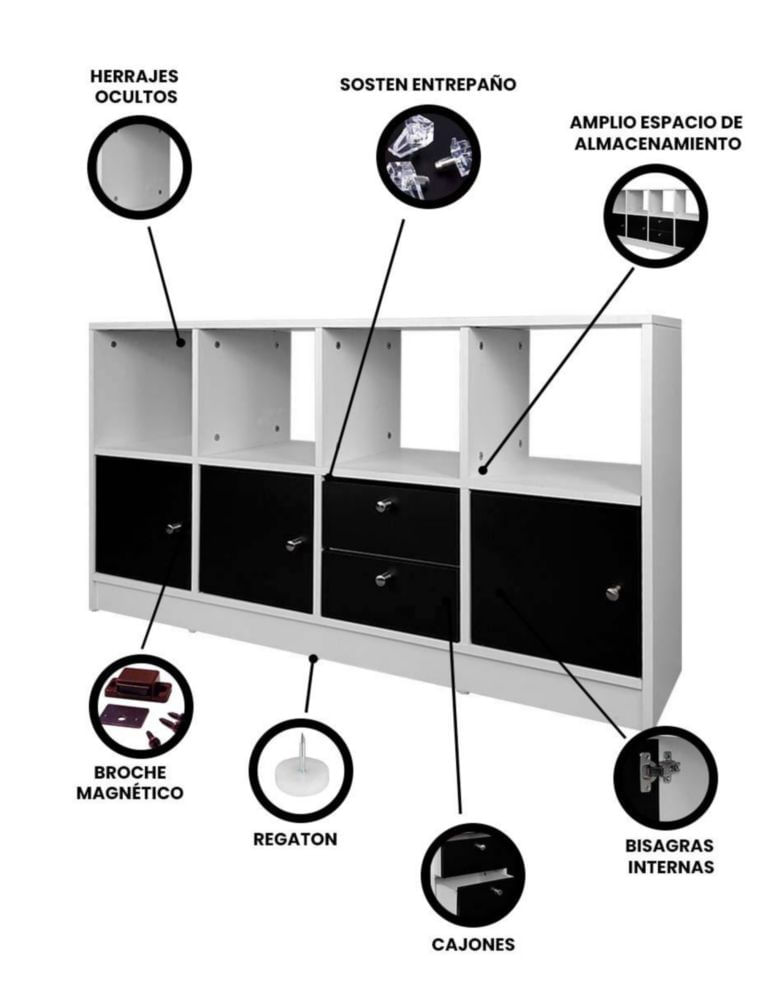 HERRAJES OCULTOS

SOSTEN ENTREPAÑO

AMPLIO ESPACIO DE ALMACENAMIENTO

BROCHE MAGNÉTICO

REGATON

CAJONES

BISAGRAS INTERNAS