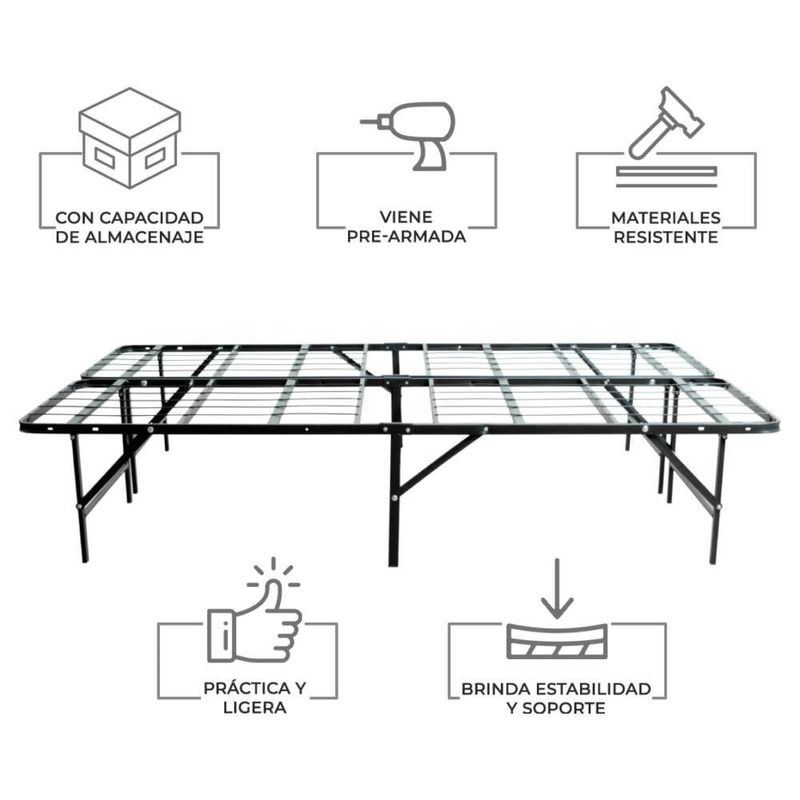 CON CAPACIDAD DE ALMACENAJE

VIENE PRE-ARMADA

MATERIALES RESISTENTE

PRÁCTICA Y LIGERA

BRINDA ESTABILIDAD Y SOPORTE