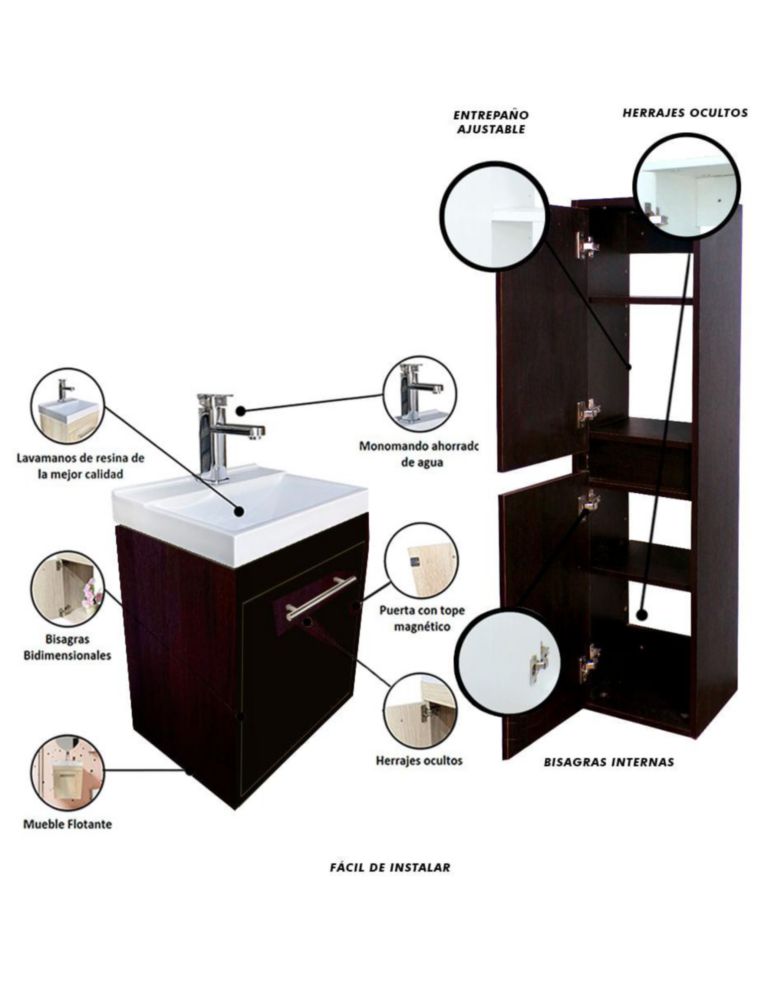 ENTREPAÑO AJUSTABLE

HERRAJES OCULTOS

Lavamanos de resina de la mejor calidad

Monomando ahorradc de agua

Bisagras Bidimensionales

Puerta con tope magnético

Herrajes ocultos

Mueble Flotante

BISAGRAS INTERNAS

FÁCIL DE INSTALAR