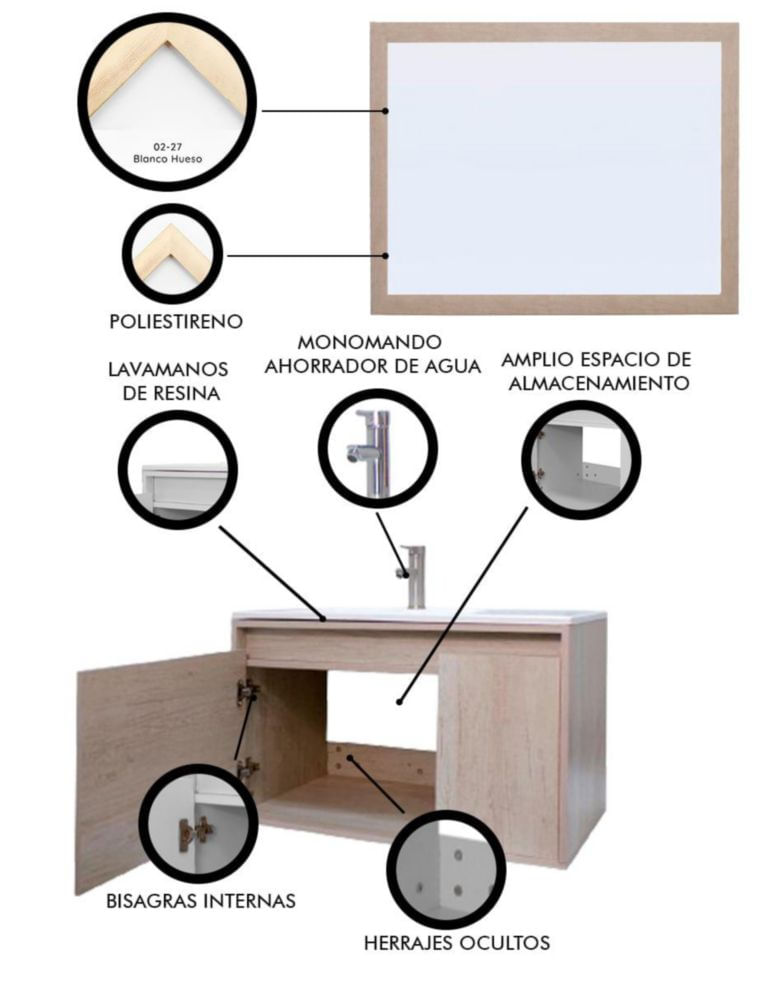 02-27
Blanco Hueso

POLIESTIRENO

LAVAMANOS DE RESINA

MONOMANDO AHORRADOR DE AGUA

AMPLIO ESPACIO DE ALMACENAMIENTO

BISAGRAS INTERNAS

HERRAJES OCULTOS