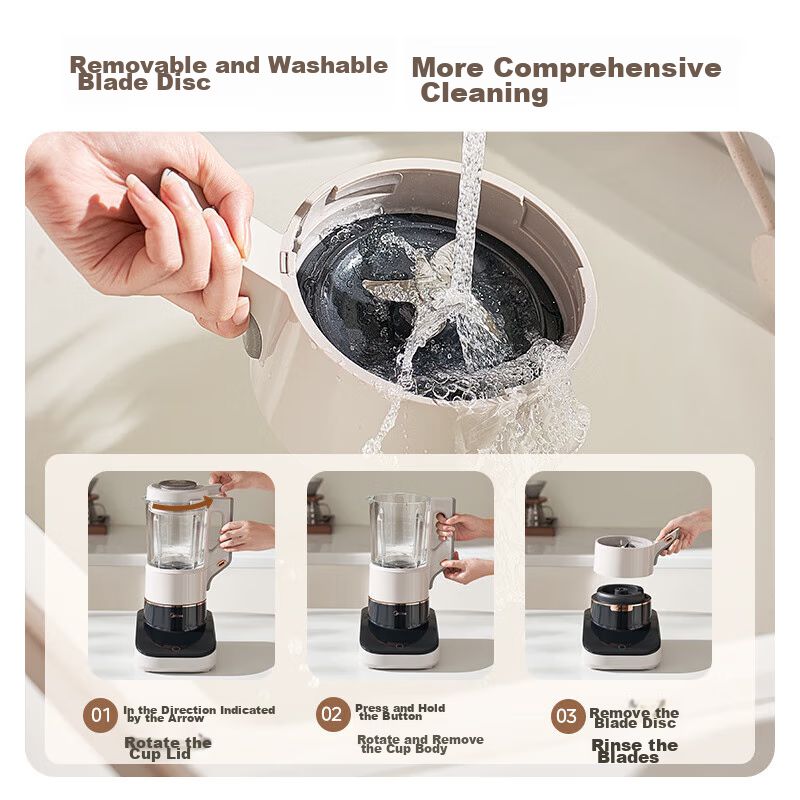 Removable and Washable Blade Disc

More Comprehensive Cleaning

01 In the Direction Indicated by the Arrow

Rotate the Cup Lid

02 Press and Hold the Button

Rotate and Remove the Cup Body

03 Remove the Blade Disc

Rinse the Blades