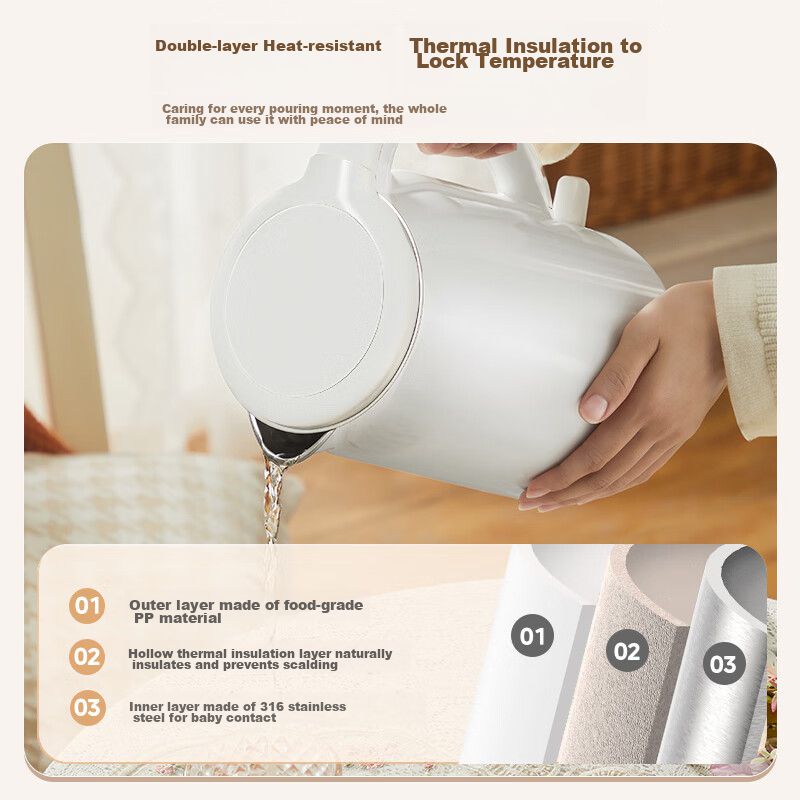 Double-layer Heat-resistant

Thermal Insulation to Lock Temperature

Caring for every pouring moment, the whole family can use it with peace of mind

01 Outer layer made of food-grade PP material

02 Hollow thermal insulation layer naturally insulates and prevents scalding

03 Inner layer made of 316 stainless steel for baby contact

01

02

03